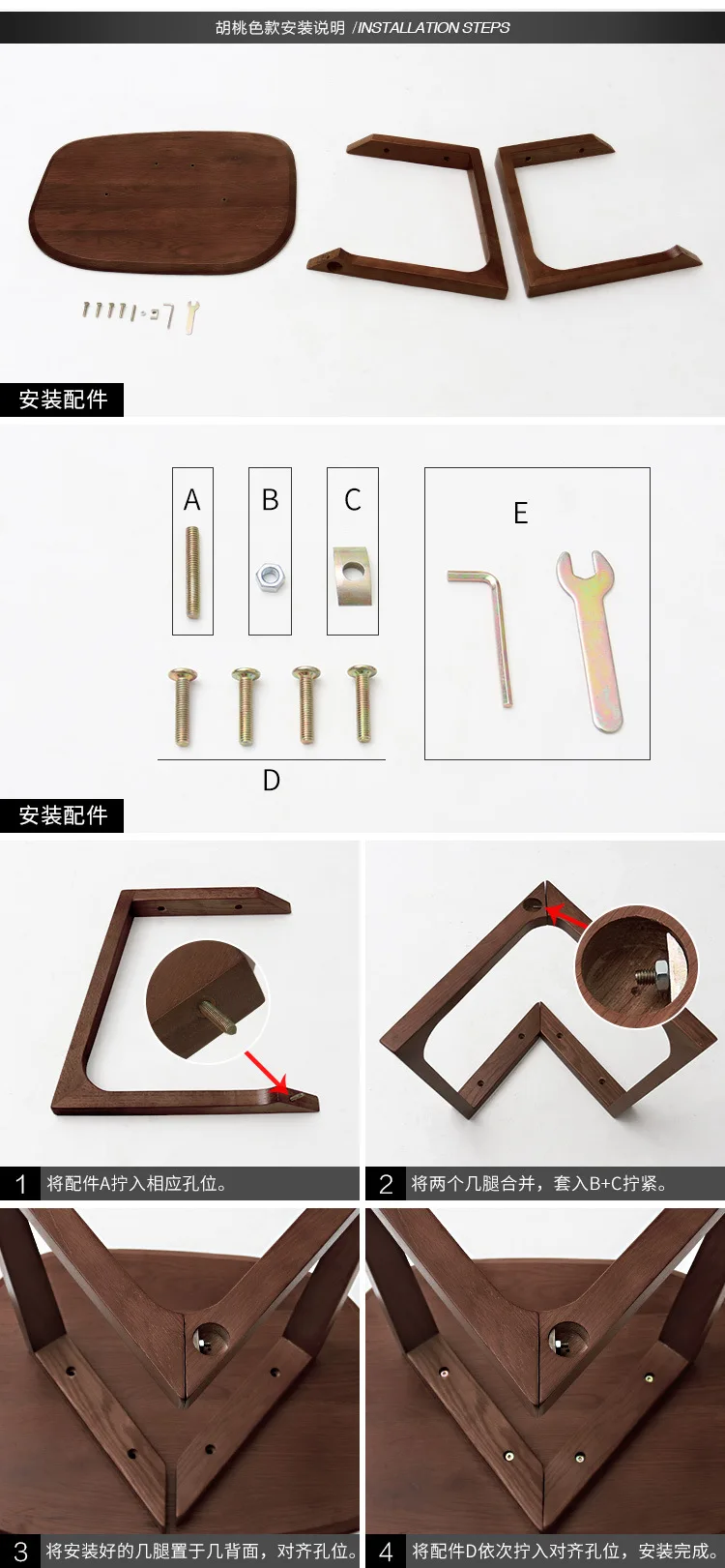 胡桃色款安装说明 /INSTALLATION STEPS

安装配件

A

B

C

E

D

安装配件

1 将配件A拧入相应孔位。

2 将两个几腿合并，套入B+C拧紧。

3 将安装好的几腿置于几背面，对齐孔位。

4 将配件D依次拧入对齐孔位，安装完成。