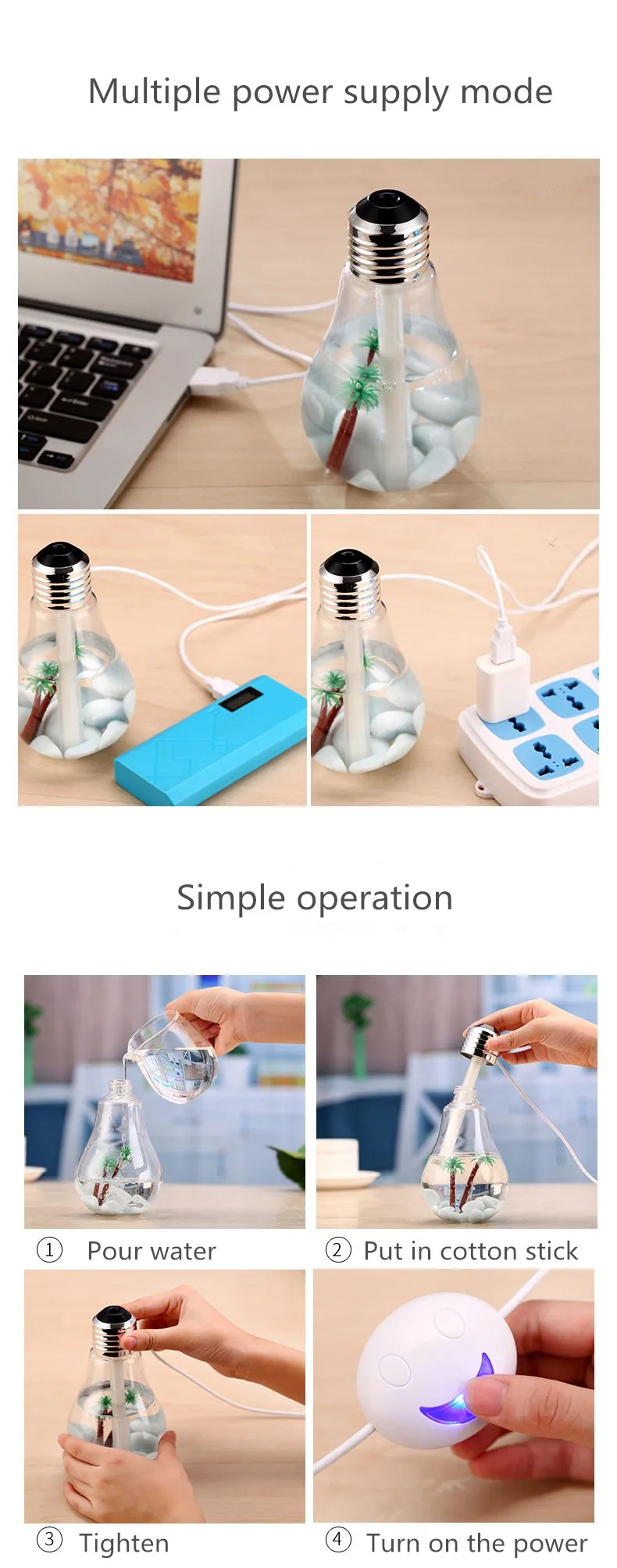 Multiple power supply mode

Simple operation

① Pour water

② Put in cotton stick

③ Tighten

④ Turn on the power