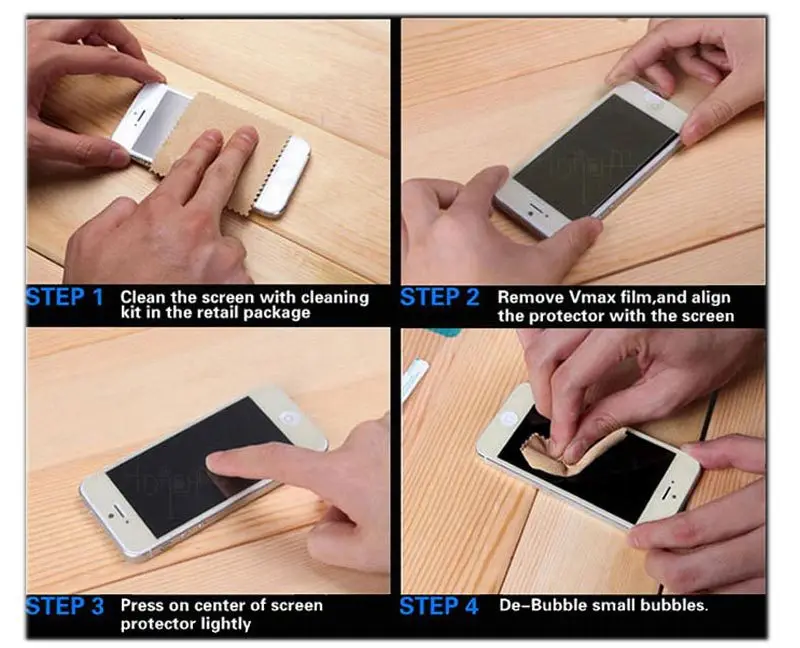 STEP 1 Clean the screen with cleaning kit in the retail package

STEP 2 Remove Vmax film,and align the protector with the screen

STEP 3 Press on center of screen protector lightly

STEP 4 De-Bubble small bubbles.