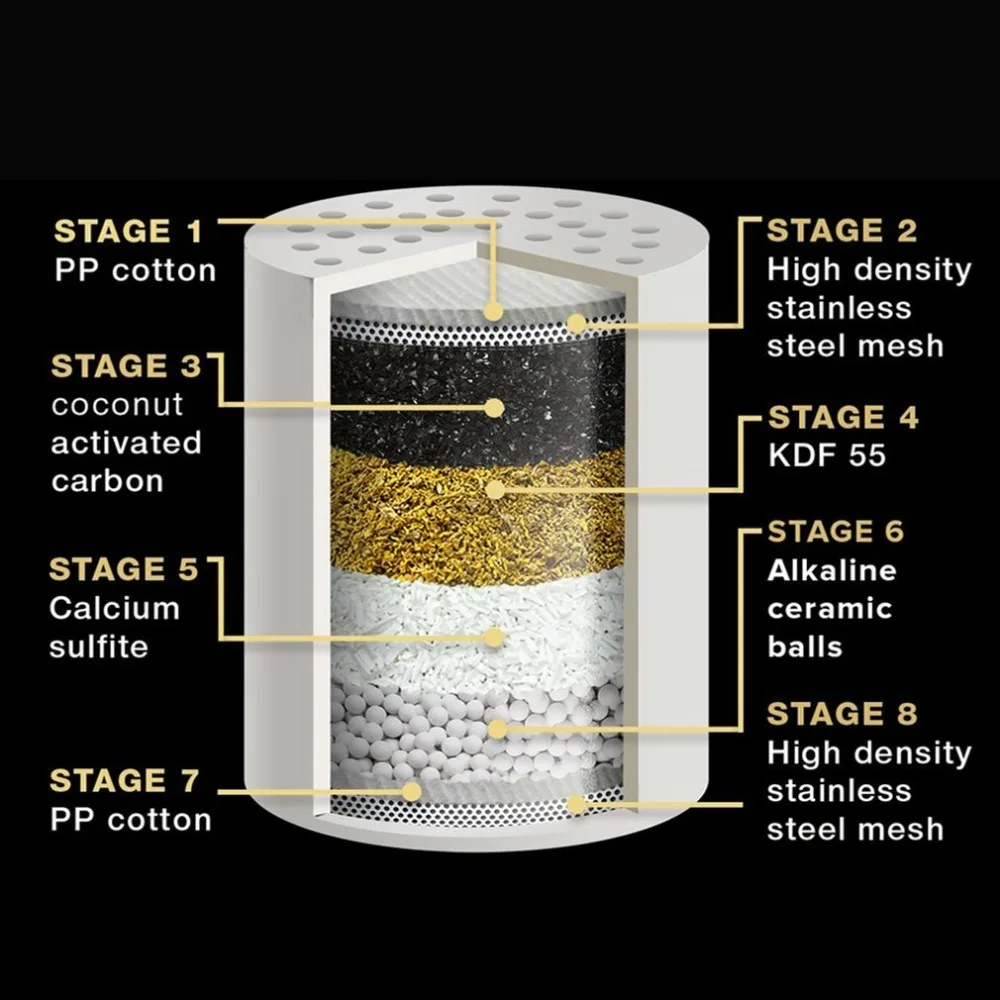 STAGE 1
PP cotton

STAGE 3
coconut activated carbon

STAGE 5
Calcium sulfite

STAGE 7
PP cotton

STAGE 2
High density stainless steel mesh

STAGE 4
KDF 55

STAGE 6
Alkaline ceramic balls

STAGE 8
High density stainless steel mesh