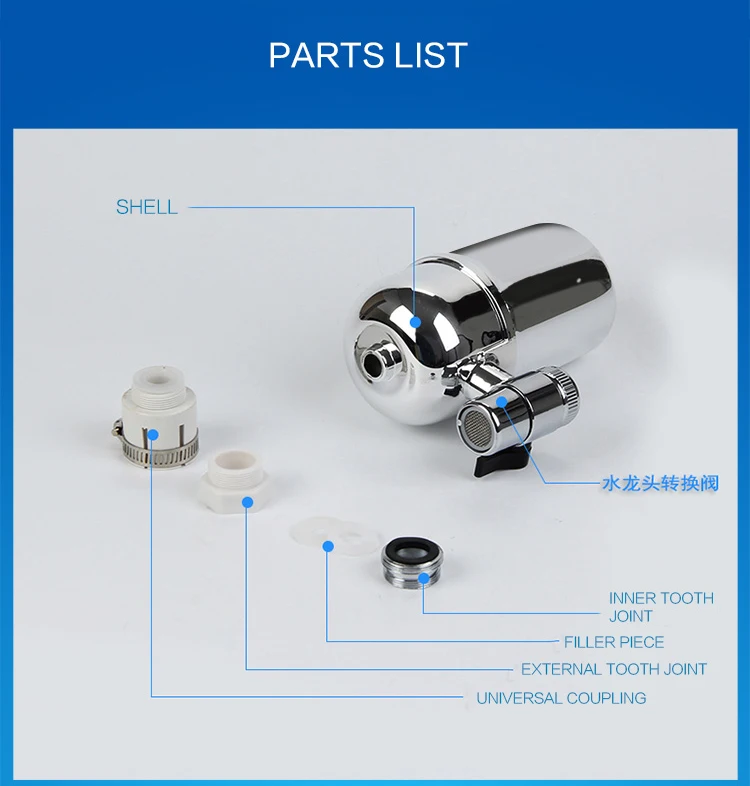 PARTS LIST

SHELL

水龙头转换阀

INNER TOOTH JOINT

FILLER PIECE

EXTERNAL TOOTH JOINT

UNIVERSAL COUPLING