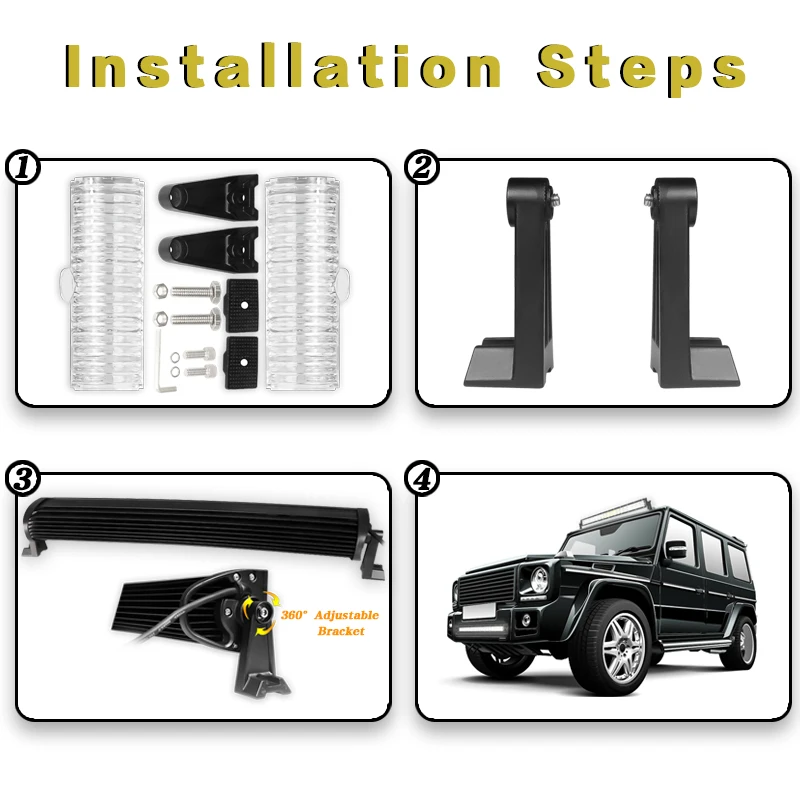 Installation Steps

1

2

3

360° Adjustable Bracket

4