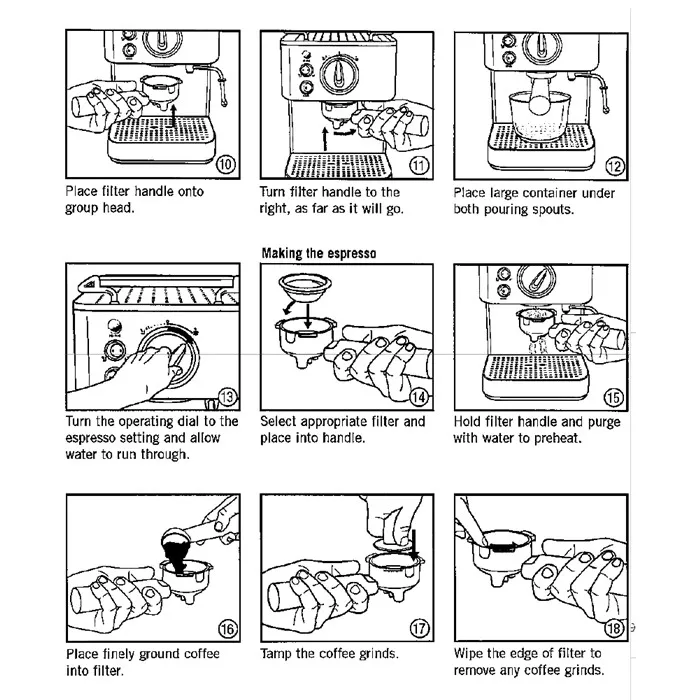 10

Place filter handle onto group head.

11

Turn filter handle to the right, as far as it will go.

12

Place large container under both pouring spouts.

Making the espresso

13

Turn the operating dial to the espresso setting and allow water to run through.

14

Select appropriate filter and place into handle.

15

Hold filter handle and purge with water to preheat.

16

Place finely ground coffee into filter.

17

Tamp the coffee grinds.

18

Wipe the edge of filter to remove any coffee grinds.