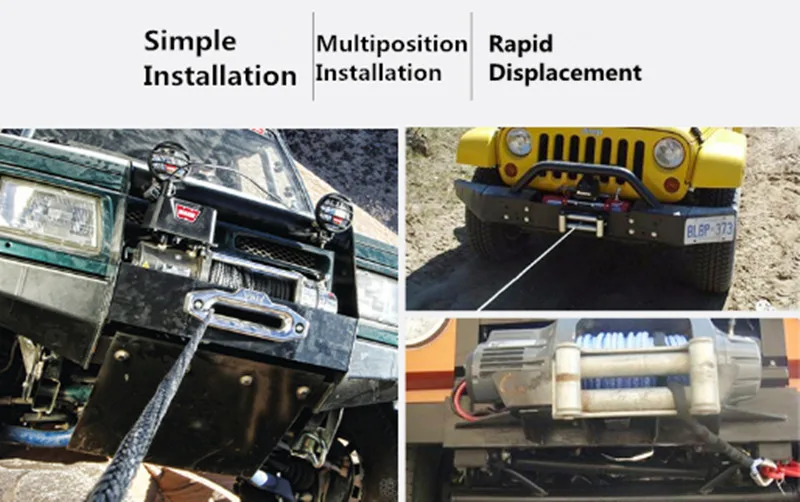 Simple Installation

Multiposition Installation

Rapid Displacement

BLBP-373