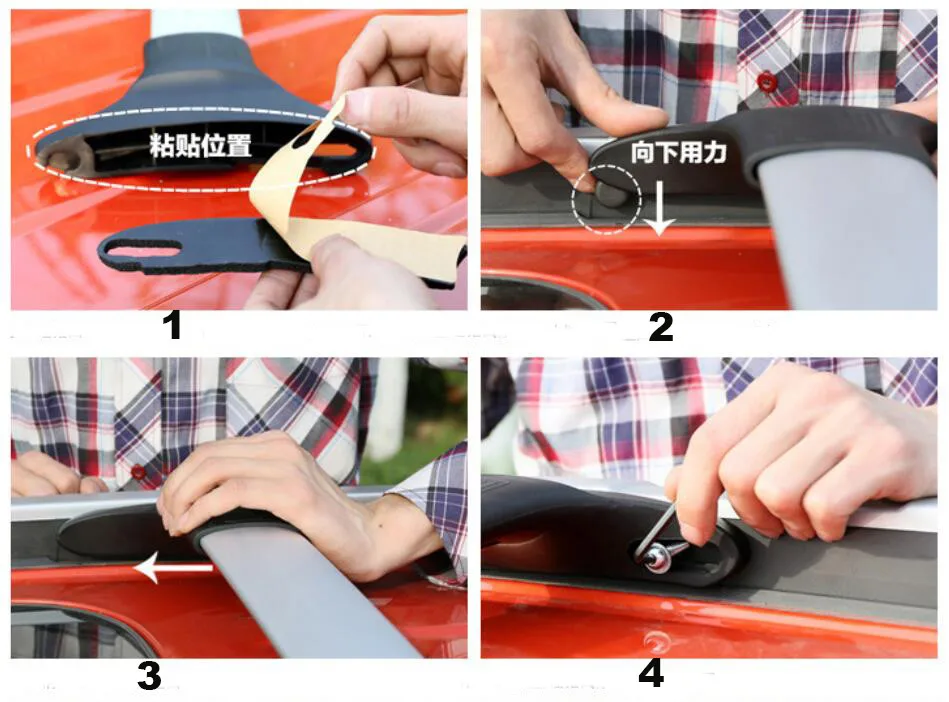 粘贴位置

1

向下用力

2

3

4