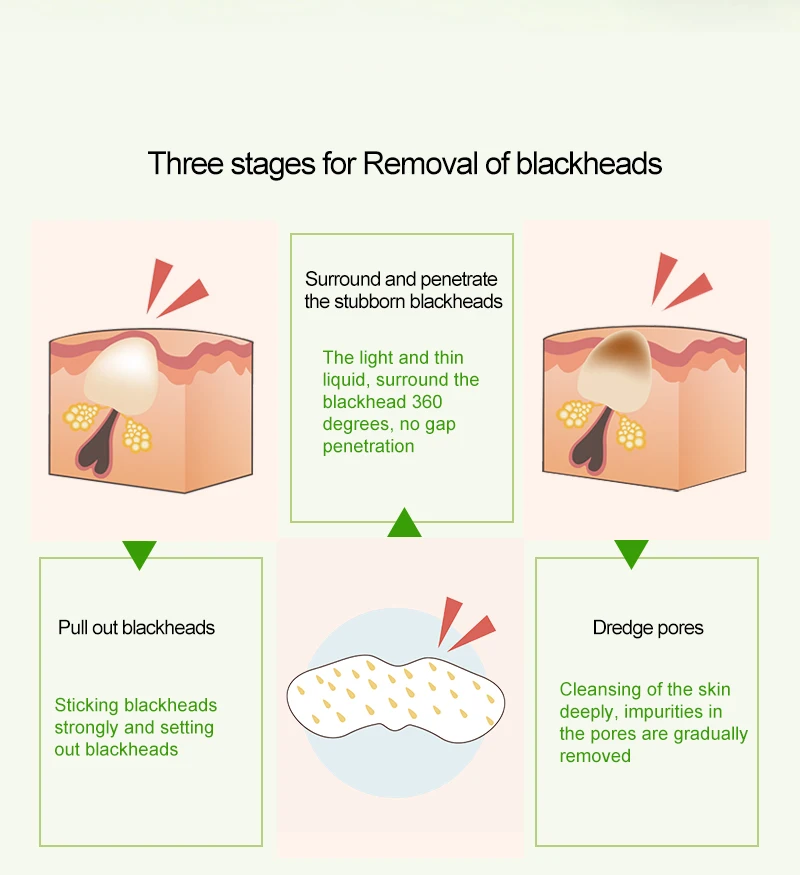 Three stages for Removal of blackheads

Surround and penetrate the stubborn blackheads

The light and thin liquid, surround the blackhead 360 degrees, no gap penetration

Pull out blackheads

Sticking blackheads strongly and setting out blackheads

Dredge pores

Cleansing of the skin deeply, impurities in the pores are gradually removed