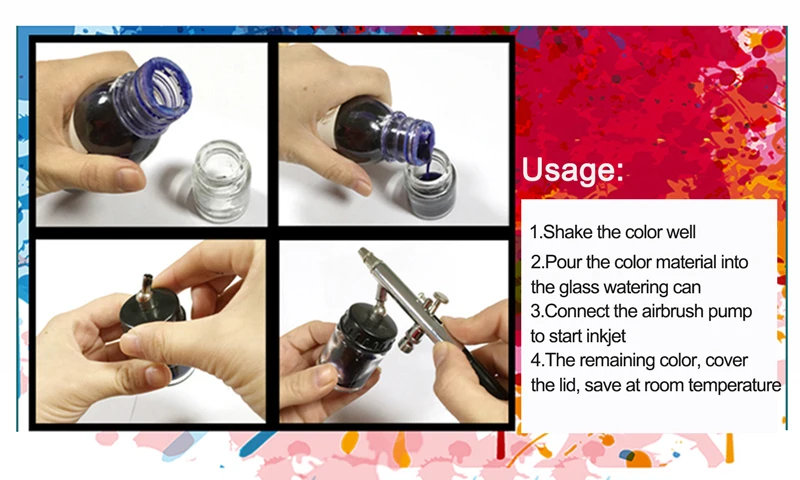 Usage:

1.Shake the color well
2.Pour the color material into the glass watering can
3.Connect the airbrush pump to start inkjet
4.The remaining color, cover the lid, save at room temperature