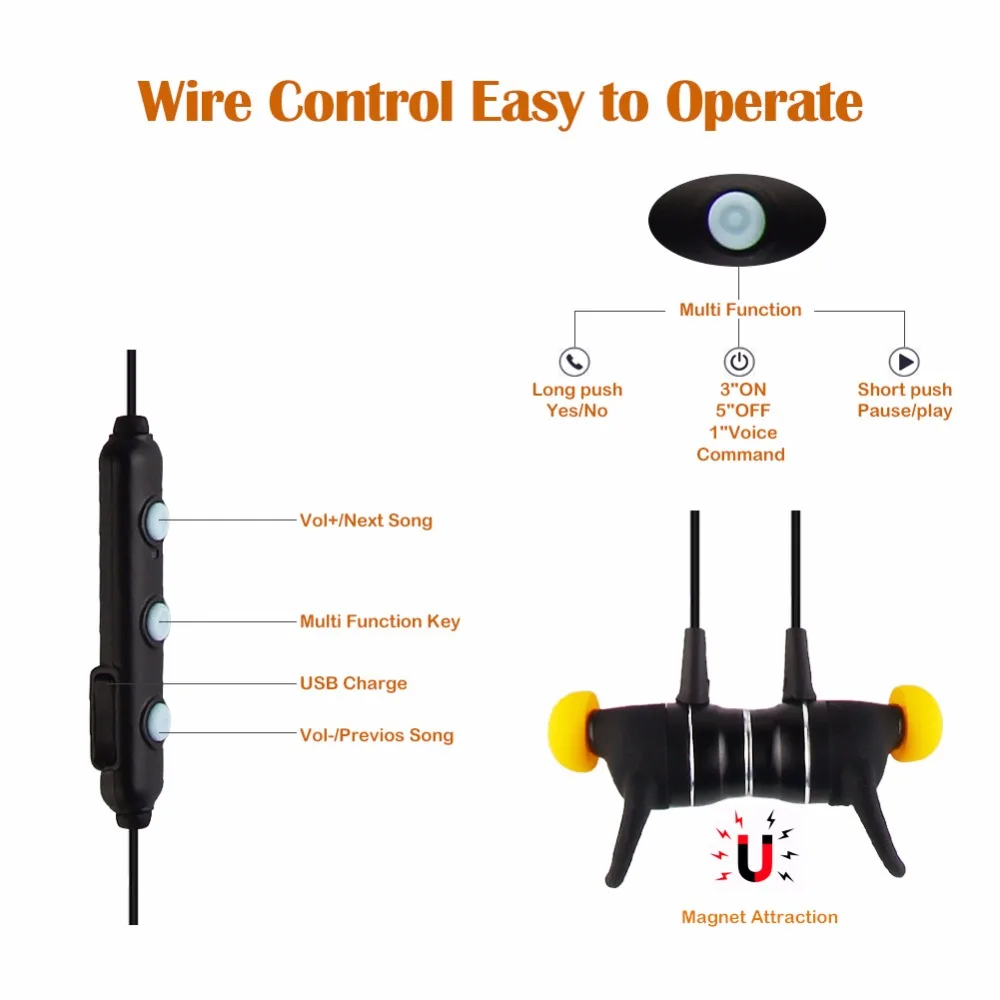 Wire Control Easy to Operate

Multi Function

Long push
Yes/No

3"ON
5"OFF
1"Voice
Command

Short push
Pause/play

Vol+/Next Song

Multi Function Key

USB Charge

Vol-/Previos Song

Magnet Attraction