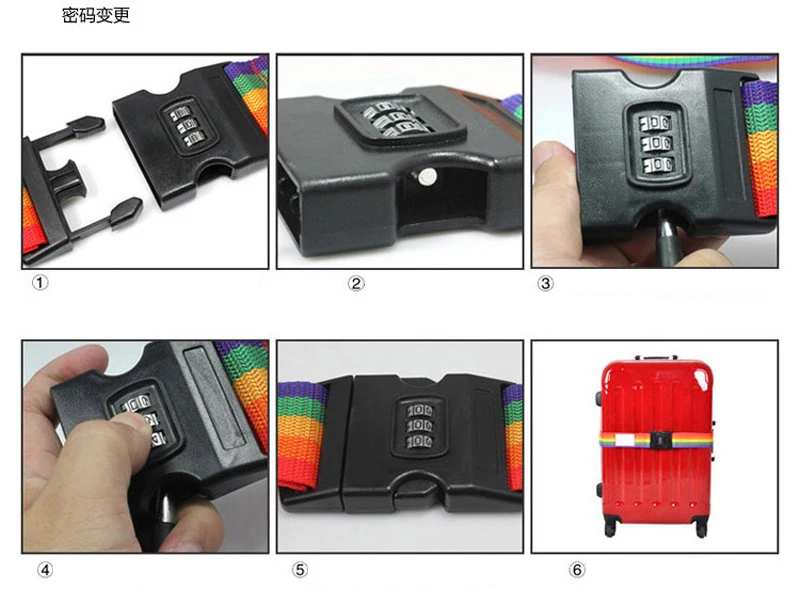 密码变更

①

②

③

④

⑤

⑥