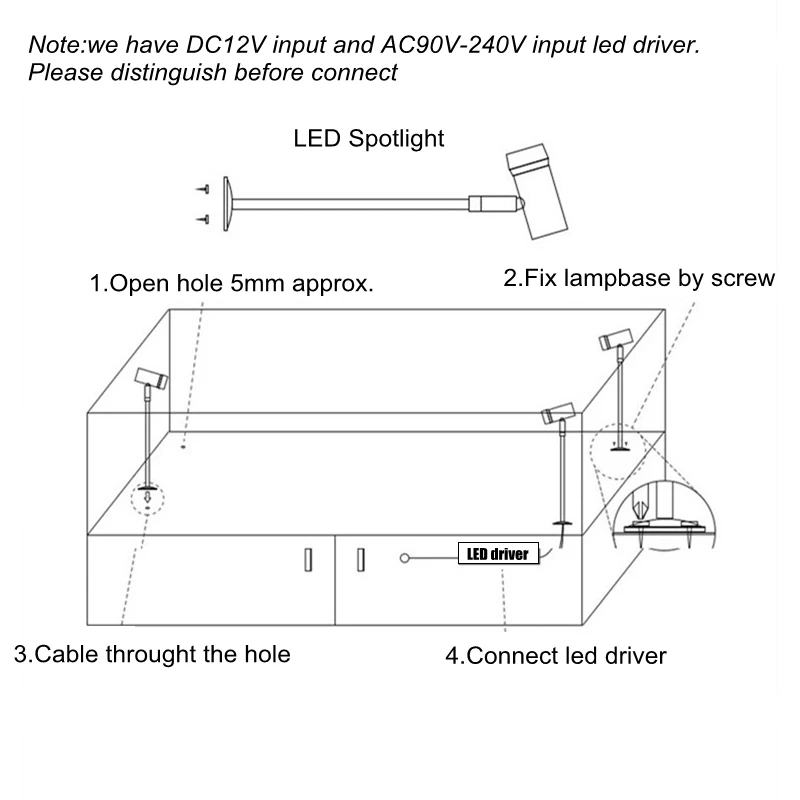 Note:we have DC12V input and AC90V-240V input led driver. Please distinguish before connect

LED Spotlight

1.Open hole 5mm approx.

2.Fix lampbase by screw

LED driver

3.Cable throught the hole

4.Connect led driver