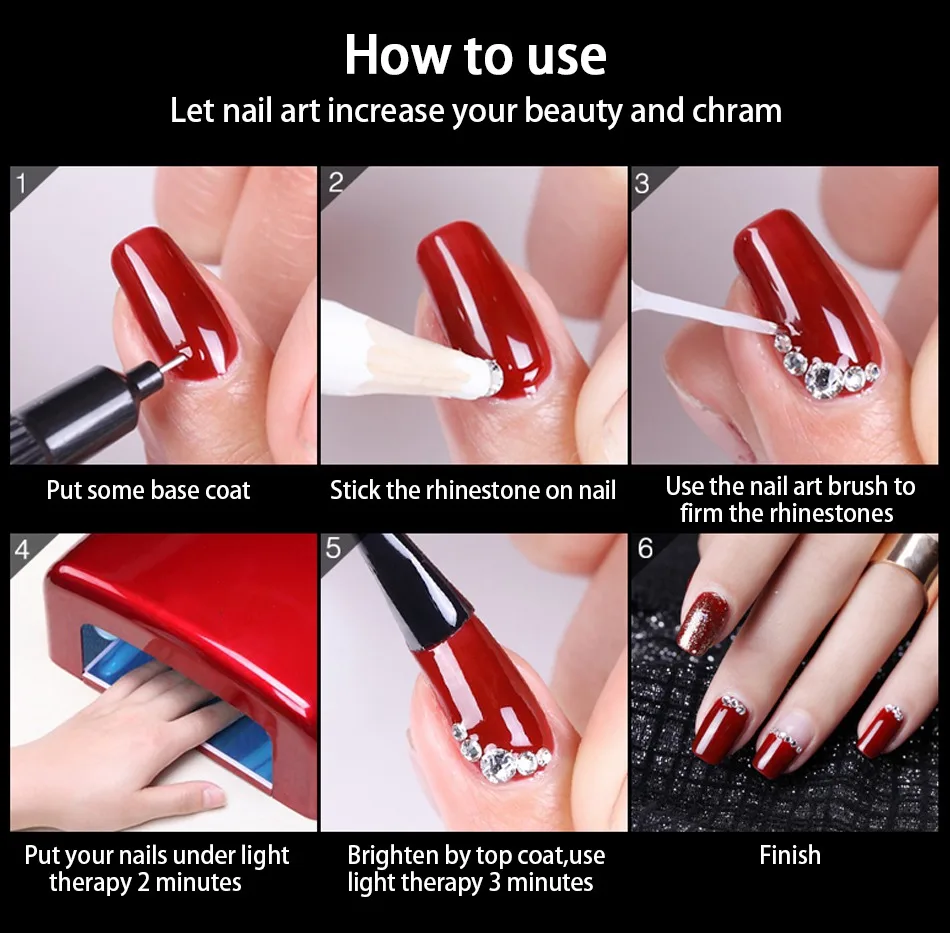 How to use

Let nail art increase your beauty and chram

1

Put some base coat

2

Stick the rhinestone on nail

3

Use the nail art brush to firm the rhinestones

4

Put your nails under light therapy 2 minutes

5

Brighten by top coat,use light therapy 3 minutes

6

Finish