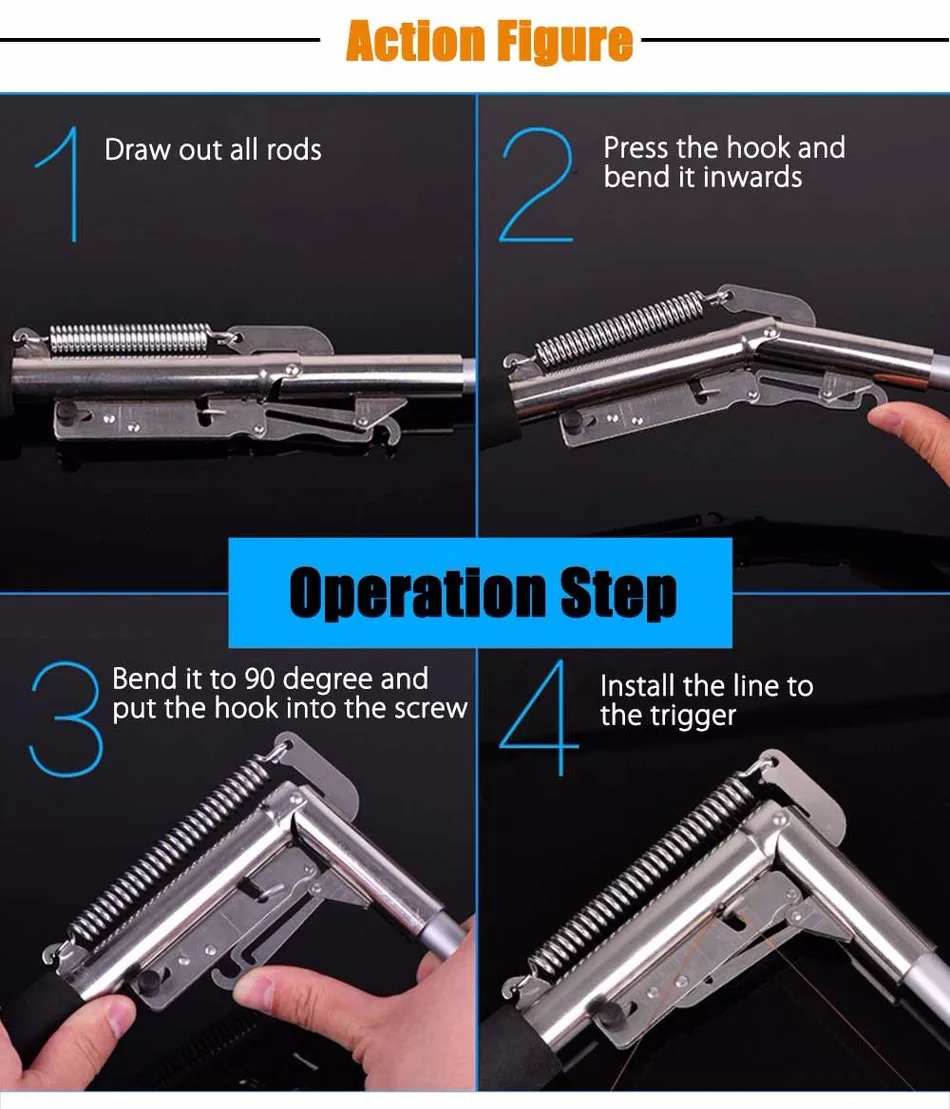 Action Figure

1 Draw out all rods

2 Press the hook and bend it inwards

Operation Step

3 Bend it to 90 degree and put the hook into the screw

4 Install the line to the trigger