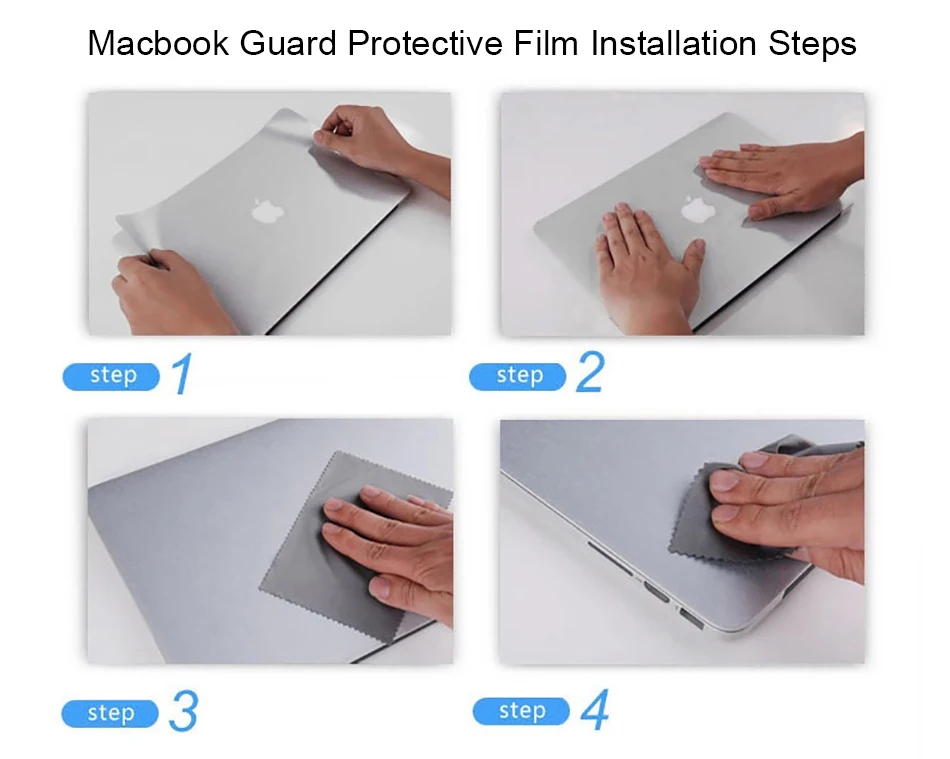 Macbook Guard Protective Film Installation Steps

step 1

step 2

step 3

step 4