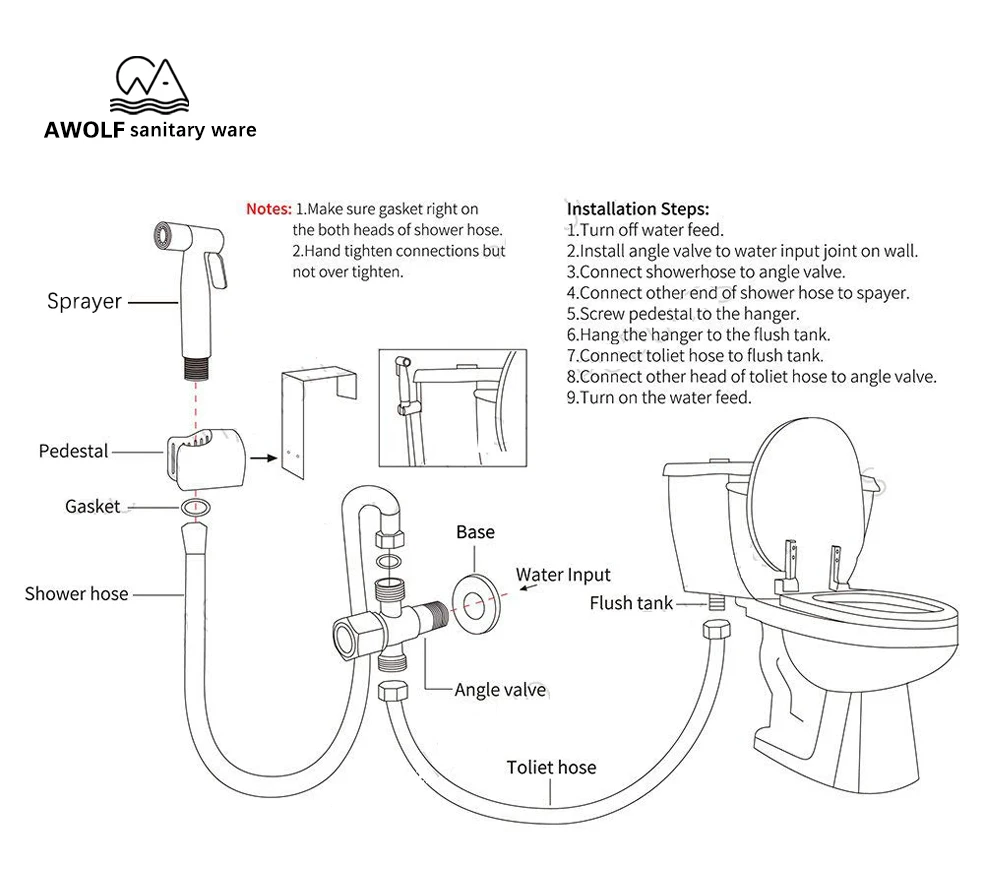 AWOLF sanitary ware

Notes: 1.Make sure gasket right on the both heads of shower hose.
2.Hand tighten connections but not over tighten.

Installation Steps:
1.Turn off water feed.
2.Install angle valve to water input joint on wall.
3.Connect showerhose to angle valve.
4.Connect other end of shower hose to spayer.
5.Screw pedestal to the hanger.
6.Hang the hanger to the flush tank.
7.Connect toliet hose to flush tank.
8.Connect other head of toliet hose to angle valve.
9.Turn on the water feed.

Sprayer

Pedestal

Gasket

Shower hose

Base

Water Input

Flush tank

Angle valve

Toliet hose