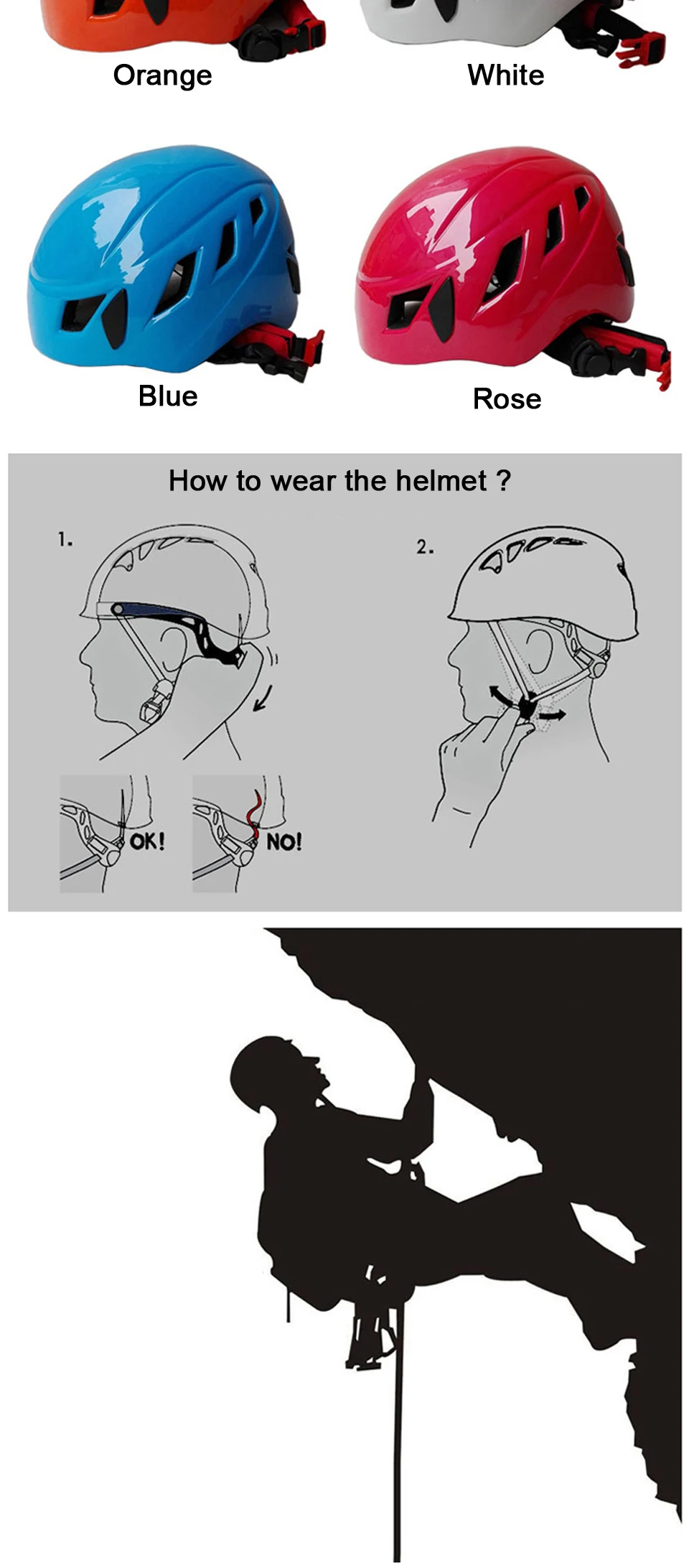 Orange

White

Blue

Rose

How to wear the helmet ?

1.

2.

OK!

NO!