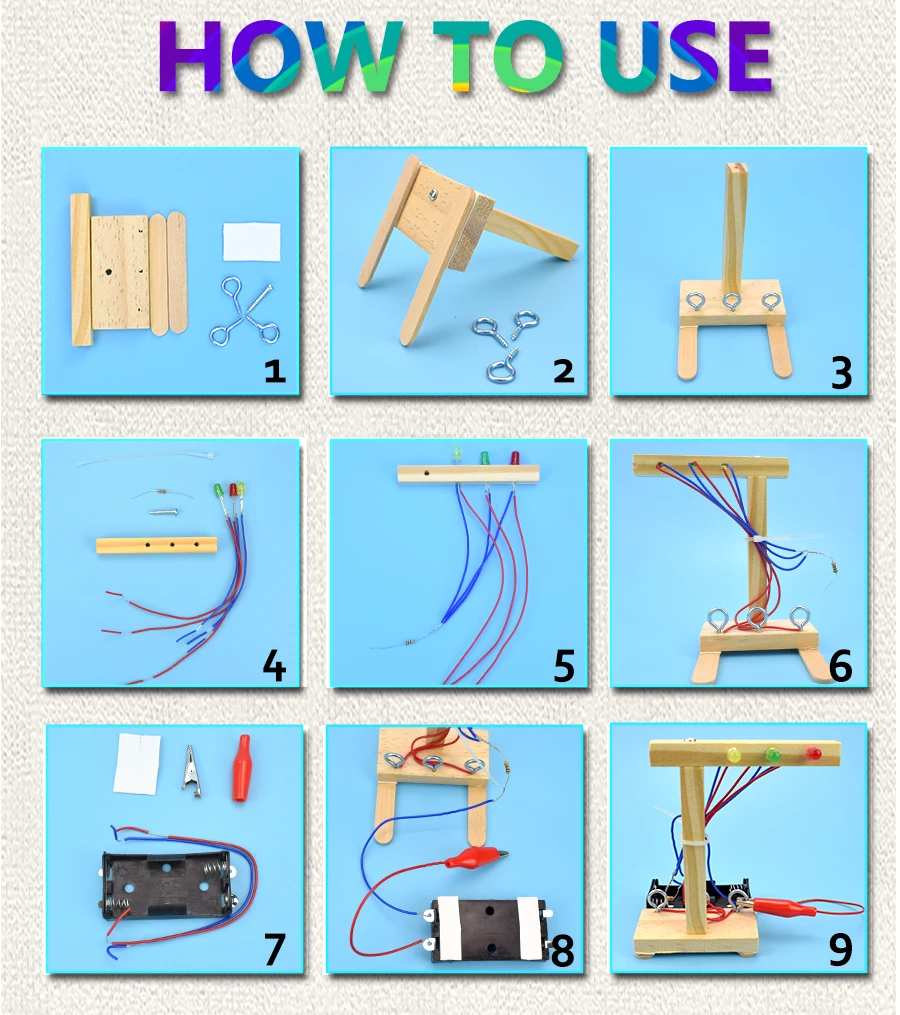 HOW TO USE

1

2

3

4

5

6

7

8

9