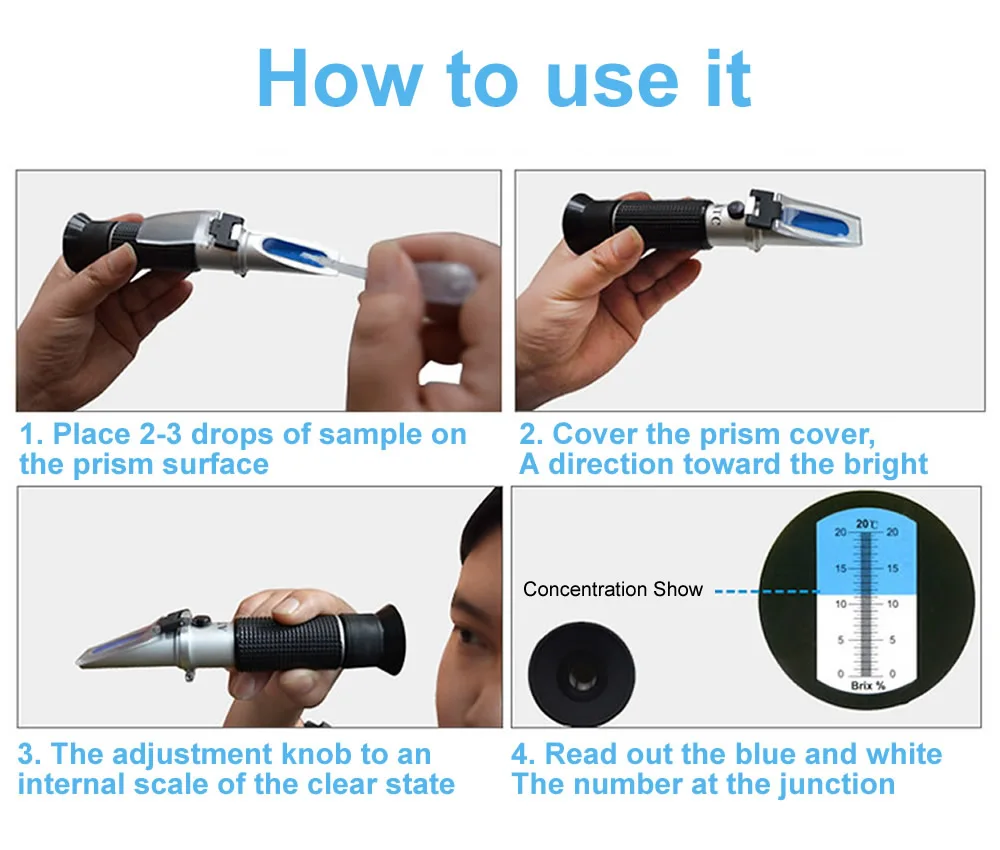 How to use it

1. Place 2-3 drops of sample on the prism surface

2. Cover the prism cover, A direction toward the bright

3. The adjustment knob to an internal scale of the clear state

Concentration Show

20℃
20 20
15 15
10 10
5 5
0 0
Brix %

4. Read out the blue and white The number at the junction