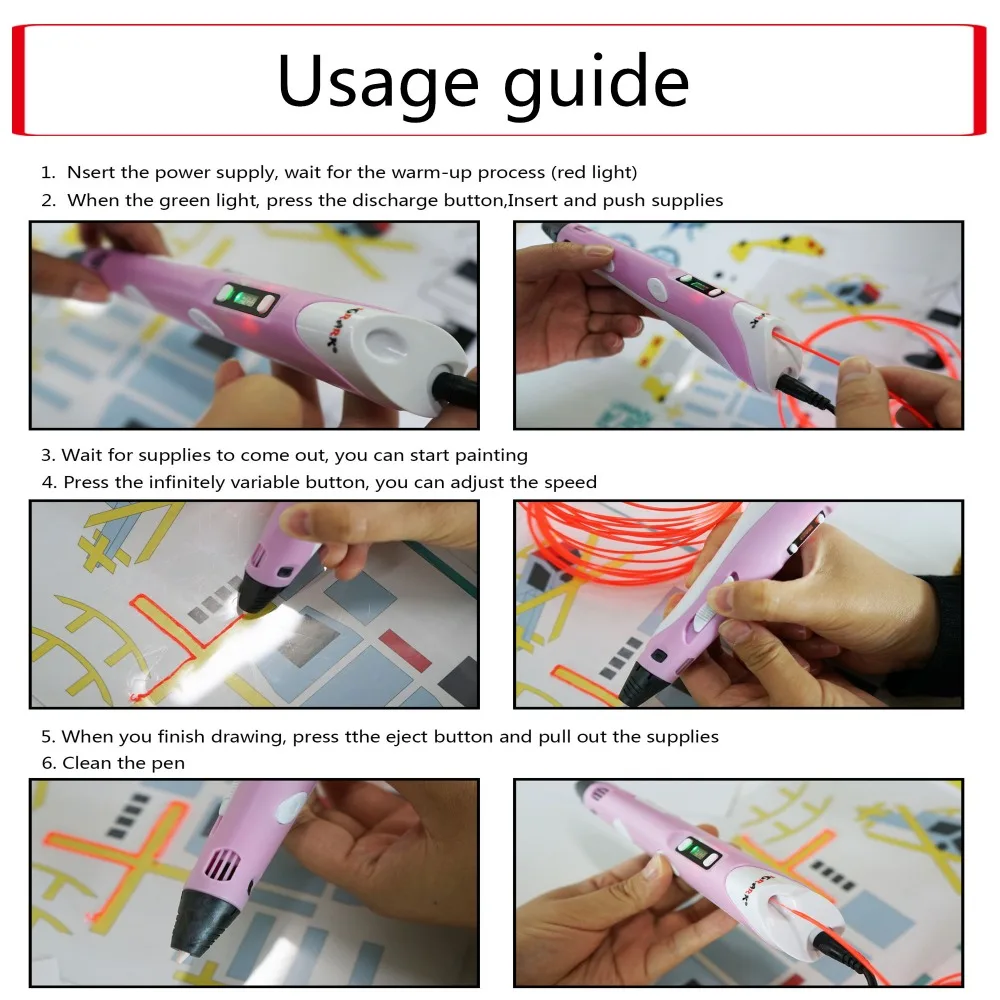 Usage guide

1. Nsert the power supply, wait for the warm-up process (red light)
2. When the green light, press the discharge button,Insert and push supplies

3. Wait for supplies to come out, you can start painting
4. Press the infinitely variable button, you can adjust the speed

5. When you finish drawing, press tthe eject button and pull out the supplies
6. Clean the pen