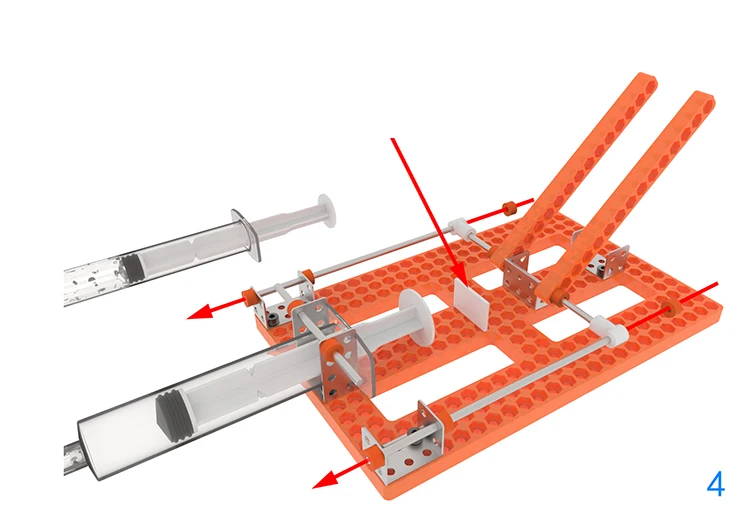 4