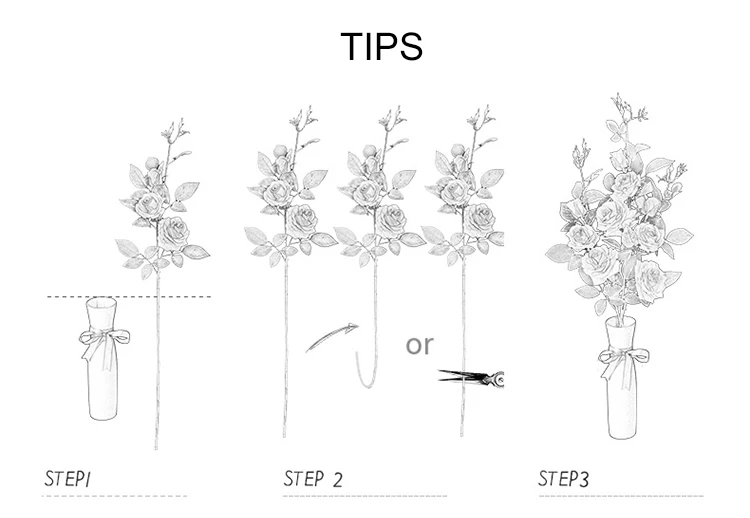 TIPS

or

STEP1

STEP 2

STEP3