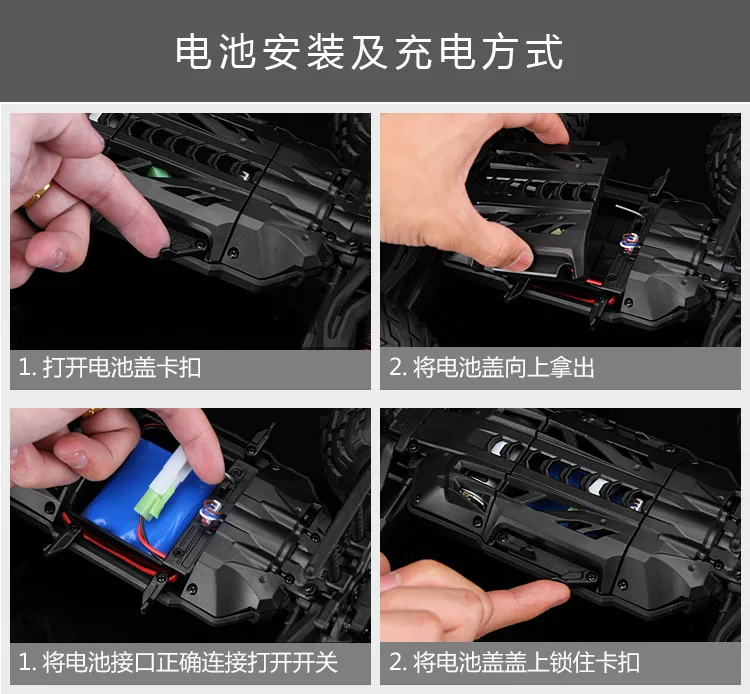 电池安装及充电方式

1. 打开电池盖卡扣

2. 将电池盖向上拿出

1. 将电池接口正确连接打开开关

2. 将电池盖盖上锁住卡扣