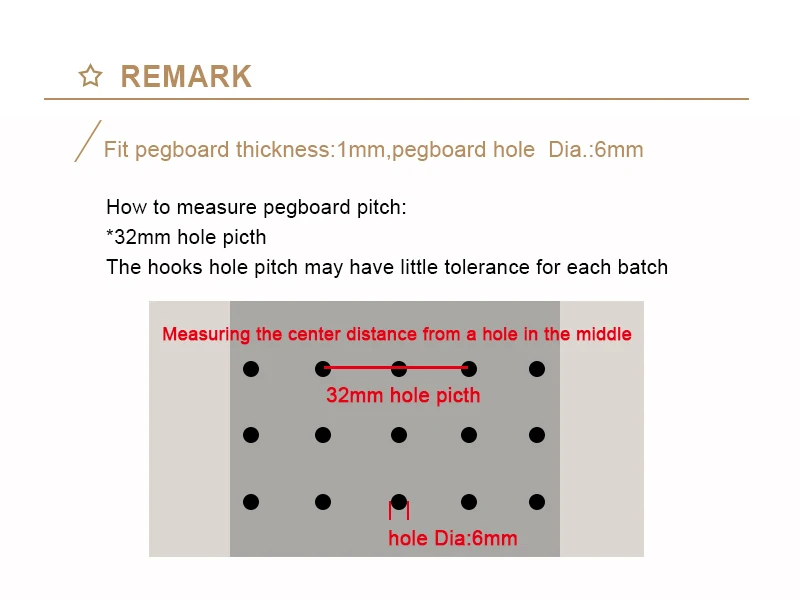 REMARK

Fit pegboard thickness:1mm,pegboard hole Dia.:6mm

How to measure pegboard pitch:
*32mm hole picth
The hooks hole pitch may have little tolerance for each batch

Measuring the center distance from a hole in the middle

32mm hole picth

hole Dia:6mm