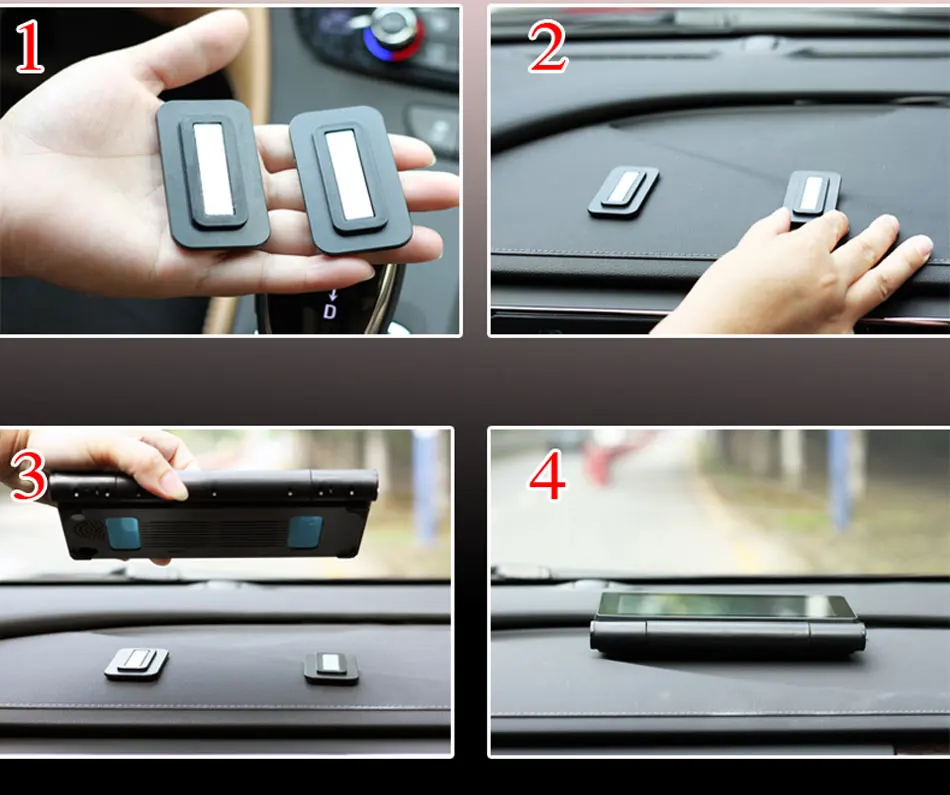 1

D

2

3

4