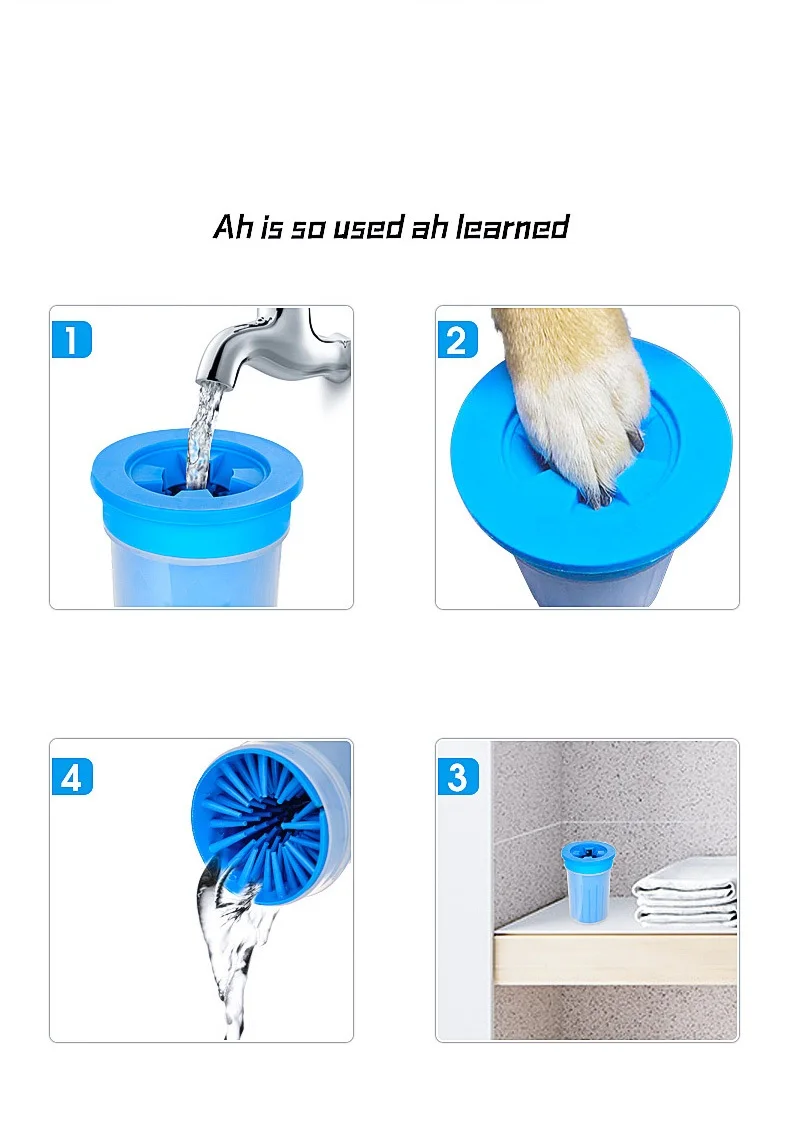 Ah is so used ah learned

1

2

4

3