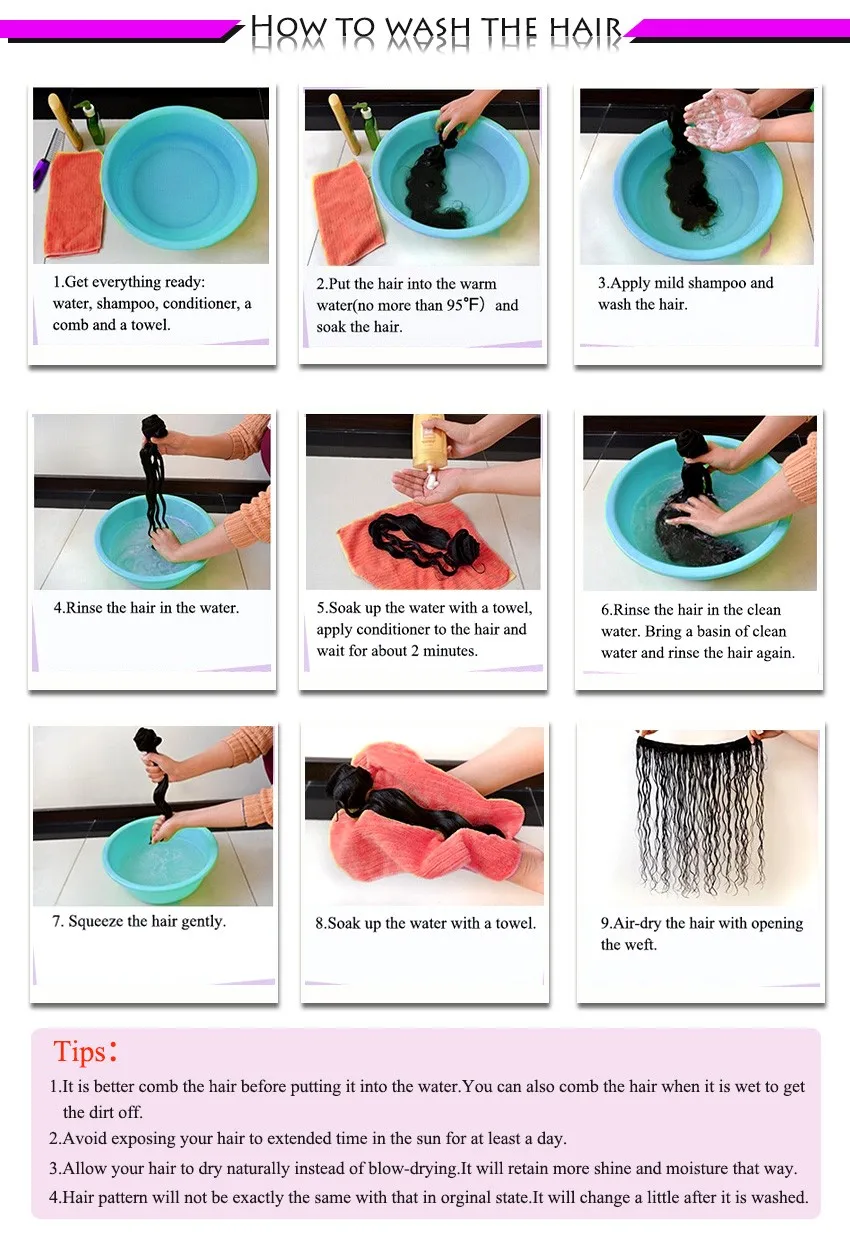 HOW TO WASH THE HAIR

1.Get everything ready: water, shampoo, conditioner, a comb and a towel.

2.Put the hair into the warm water(no more than 95℉） and soak the hair.

3.Apply mild shampoo and wash the hair.

4.Rinse the hair in the water.

5.Soak up the water with a towel, apply conditioner to the hair and wait for about 2 minutes.

6.Rinse the hair in the clean water. Bring a basin of clean water and rinse the hair again.

7. Squeeze the hair gently.

8.Soak up the water with a towel.

9.Air-dry the hair with opening the weft.

Tips：

1.It is better comb the hair before putting it into the water.You can also comb the hair when it is wet to get the dirt off.

2.Avoid exposing your hair to extended time in the sun for at least a day.

3.Allow your hair to dry naturally instead of blow-drying.It will retain more shine and moisture that way.

4.Hair pattern will not be exactly the same with that in orginal state.It will change a little after it is washed.