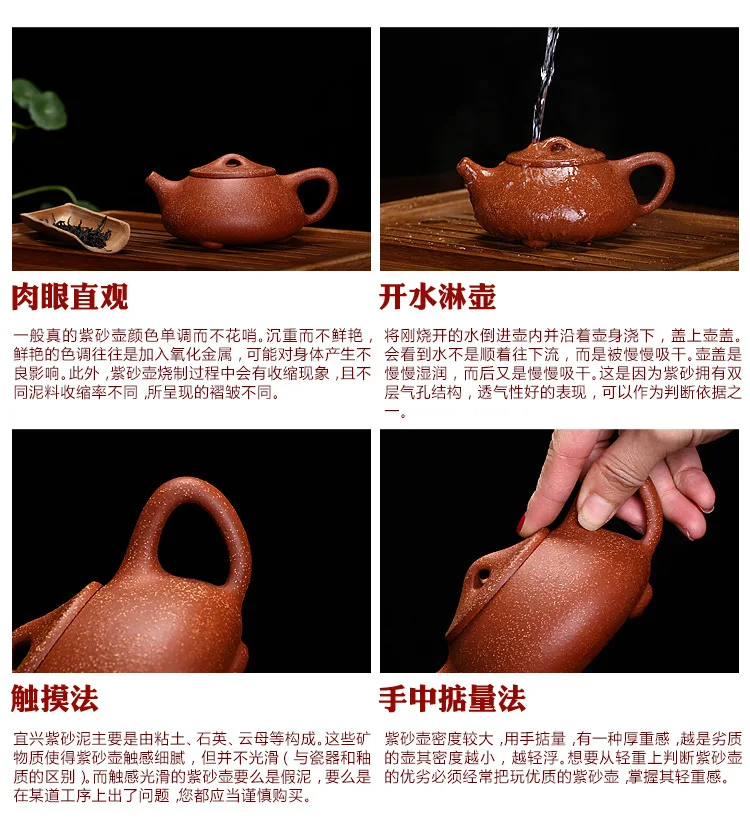 肉眼直观

一般真的紫砂壶颜色单调而不花哨。沉重而不鲜艳，鲜艳的色调往往是加入氧化金属，可能对身体产生不良影响。此外，紫砂壶烧制过程中会有收缩现象，且不同泥料收缩率不同，所呈现的褶皱不同。

开水淋壶

将刚烧开的水倒进壶内并沿着壶身浇下，盖上壶盖。会看到水不是顺着往下流，而是被慢慢吸干。壶盖是慢慢湿润，而后又是慢慢吸干。这是因为紫砂拥有双层气孔结构，透气性好的表现，可以作为判断依据之一。

触摸法

宜兴紫砂泥主要是由粘土、石英、云母等构成。这些矿物质使得紫砂壶触感细腻，但并不光滑（与瓷器和釉质的区别）。而触感光滑的紫砂壶要么是假泥，要么是在某道工序上出了问题，您都应当谨慎购买。

手中掂量法

紫砂壶密度较大，用手掂量，有一种厚重感，越是劣质的壶其密度越小，越轻浮。想要从轻重上判断紫砂壶的优劣必须经常把玩优质的紫砂壶，掌握其轻重感。