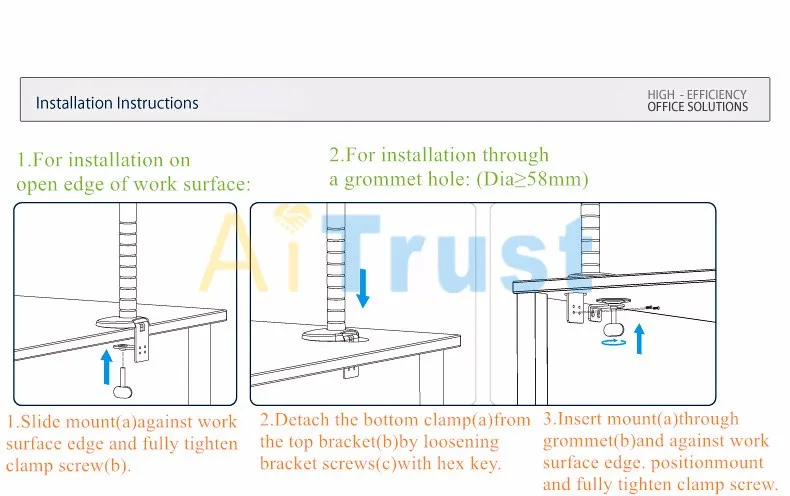 Installation Instructions

HIGH - EFFICIENCY
OFFICE SOLUTIONS

1.For installation on open edge of work surface:

2.For installation through a grommet hole: (Dia≥58mm)

AiTrust

1.Slide mount(a)against work surface edge and fully tighten clamp screw(b).

2.Detach the bottom clamp(a)from the top bracket(b)by loosening bracket screws(c)with hex key.

3.Insert mount(a)through grommet(b)and against work surface edge. positionmount and fully tighten clamp screw.