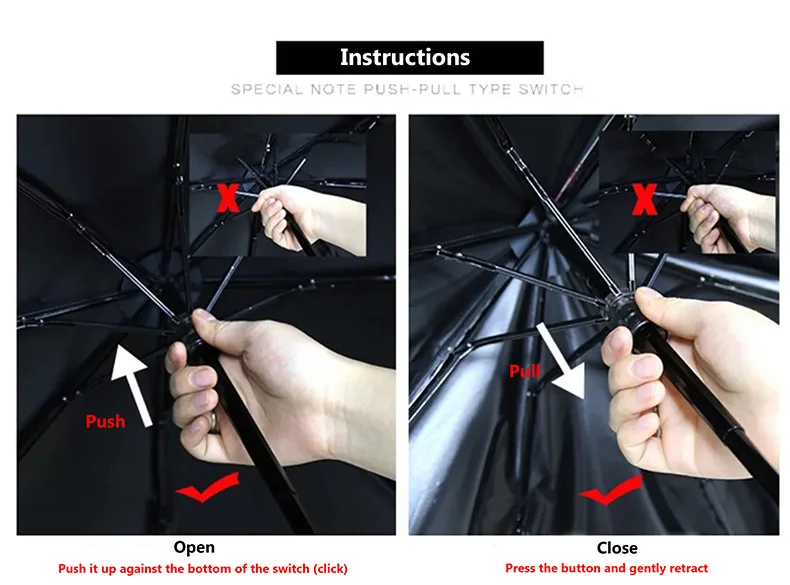 Instructions

SPECIAL NOTE PUSH-PULL TYPE SWITCH

X

Push

Open

Push it up against the bottom of the switch (click)

X

Pull

Close

Press the button and gently retract