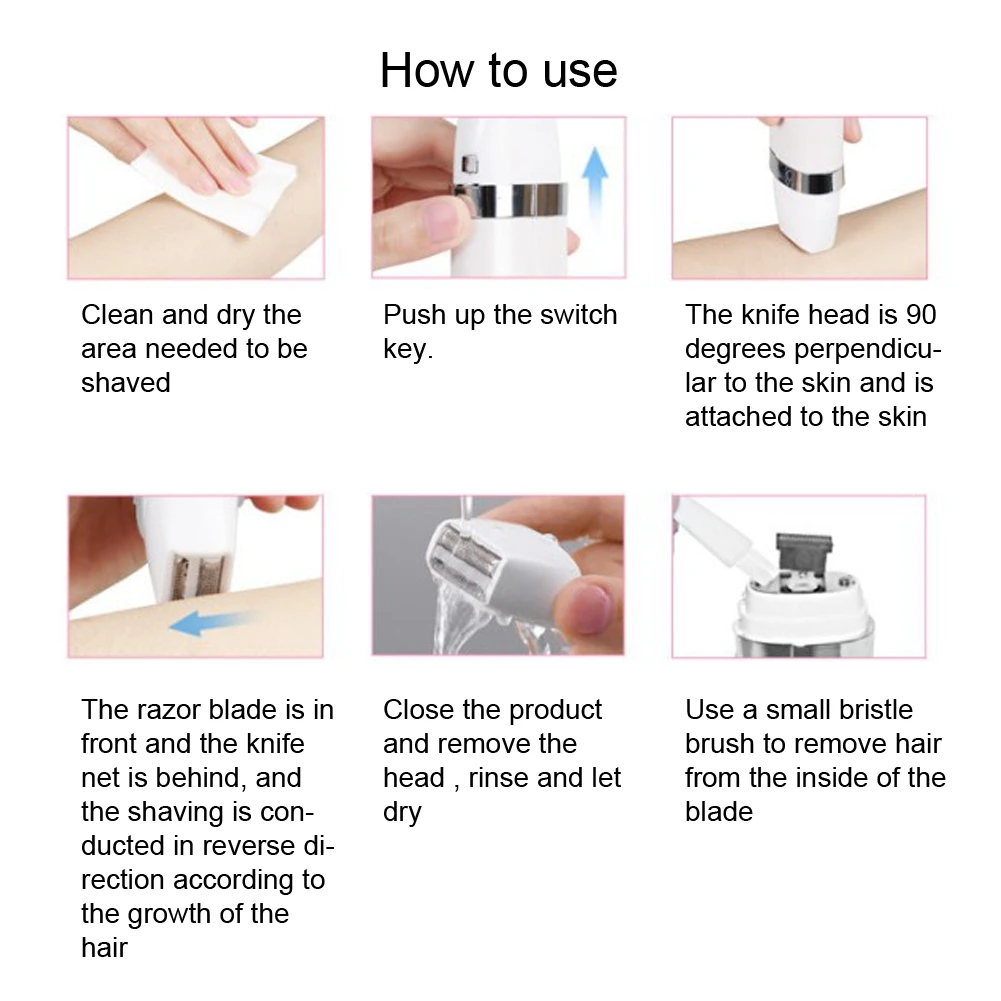 How to use

Clean and dry the area needed to be shaved

Push up the switch key.

The knife head is 90 degrees perpendicular to the skin and is attached to the skin

The razor blade is in front and the knife net is behind, and the shaving is conducted in reverse direction according to the growth of the hair

Close the product and remove the head , rinse and let dry

Use a small bristle brush to remove hair from the inside of the blade