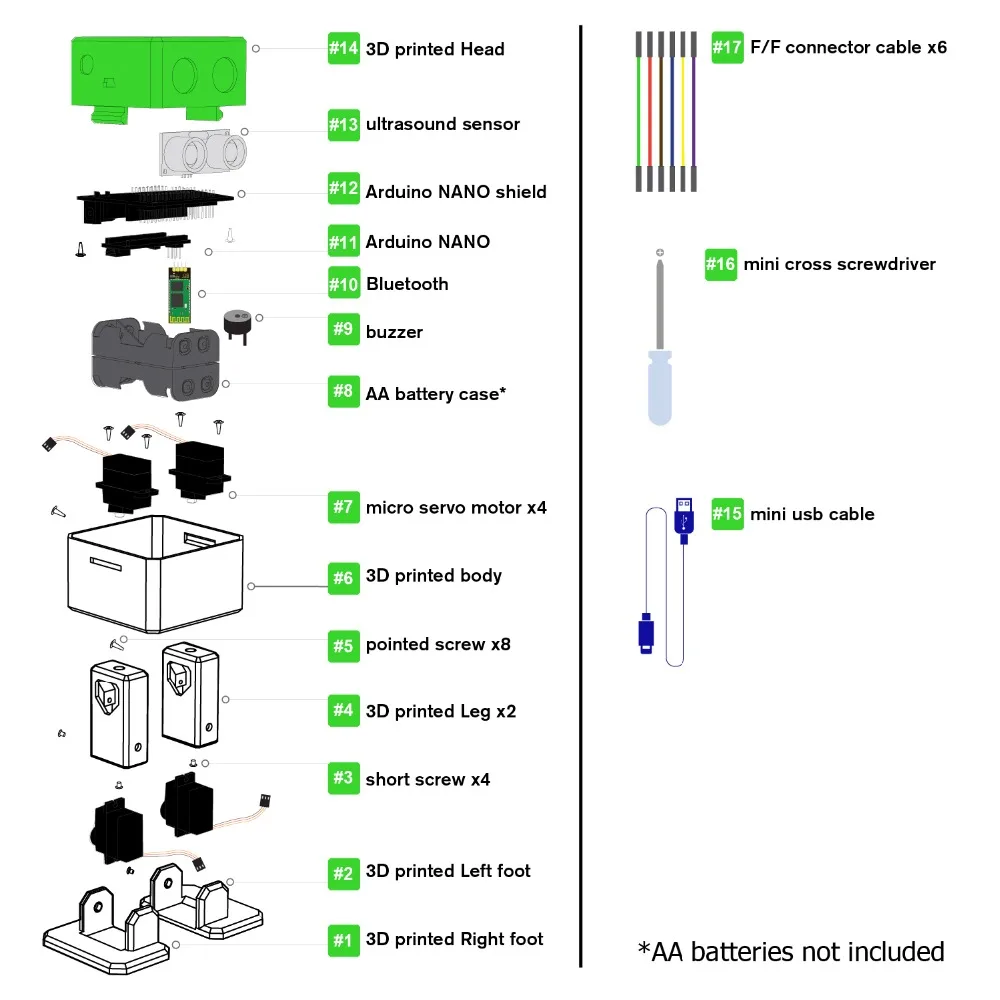 #14 3D printed Head

#13 ultrasound sensor

#12 Arduino NANO shield

#11 Arduino NANO

#10 Bluetooth

#9 buzzer

#8 AA battery case*

#7 micro servo motor x4

#6 3D printed body

#5 pointed screw x8

#4 3D printed Leg x2

#3 short screw x4

#2 3D printed Left foot

#1 3D printed Right foot

#17 F/F connector cable x6

#16 mini cross screwdriver

#15 mini usb cable

*AA batteries not included