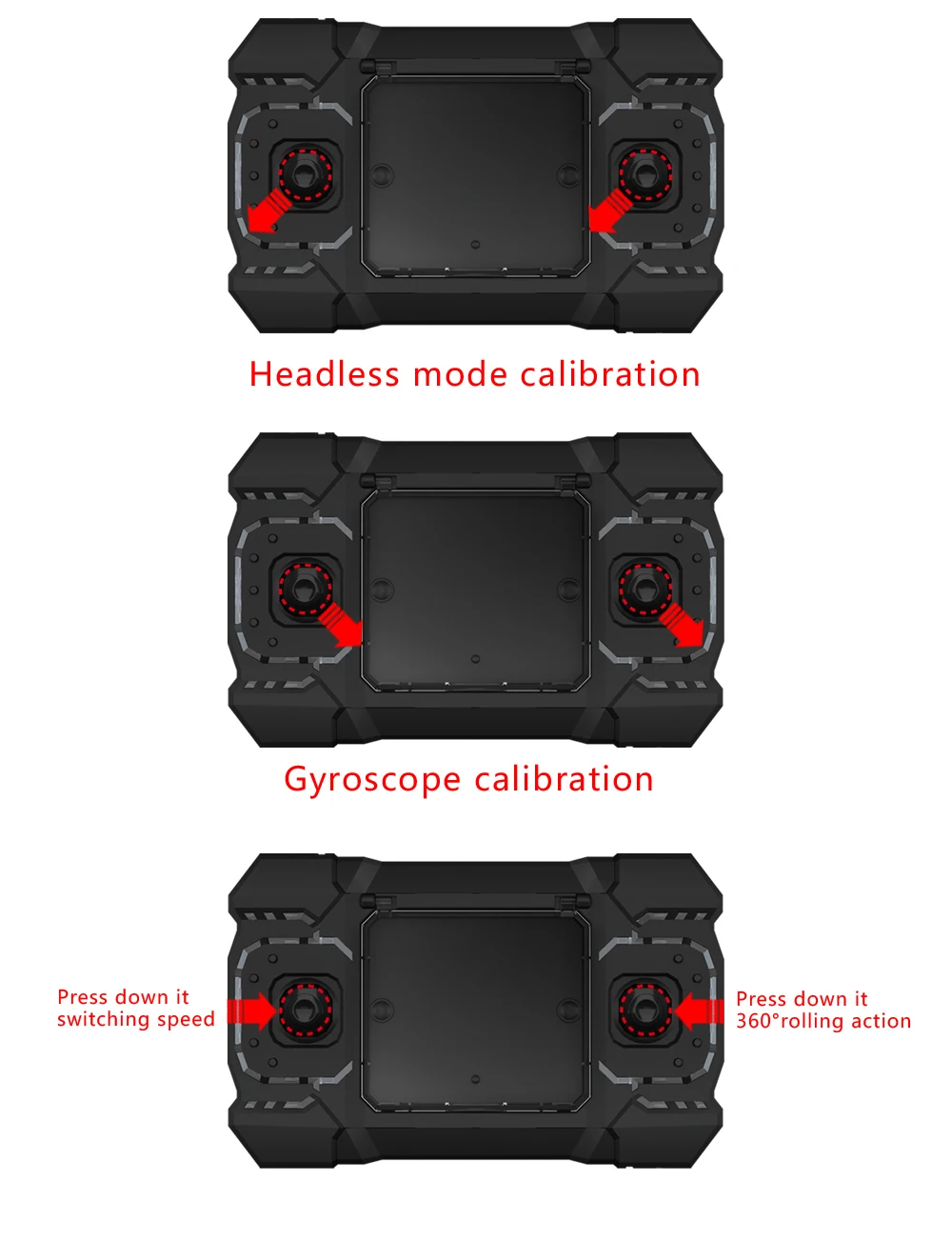 Headless mode calibration

Gyroscope calibration

Press down it switching speed

Press down it 360°rolling action