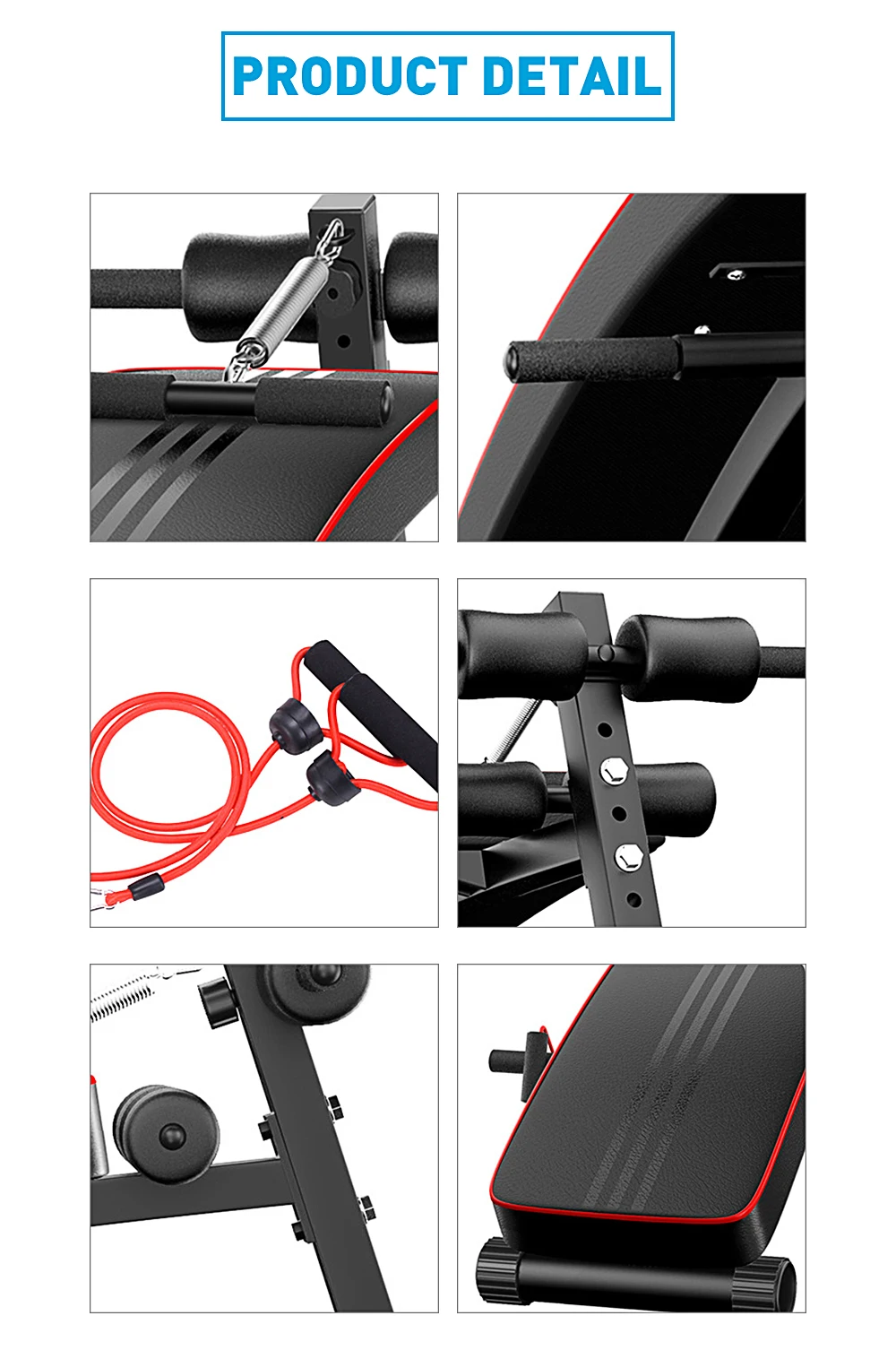 PRODUCT DETAIL