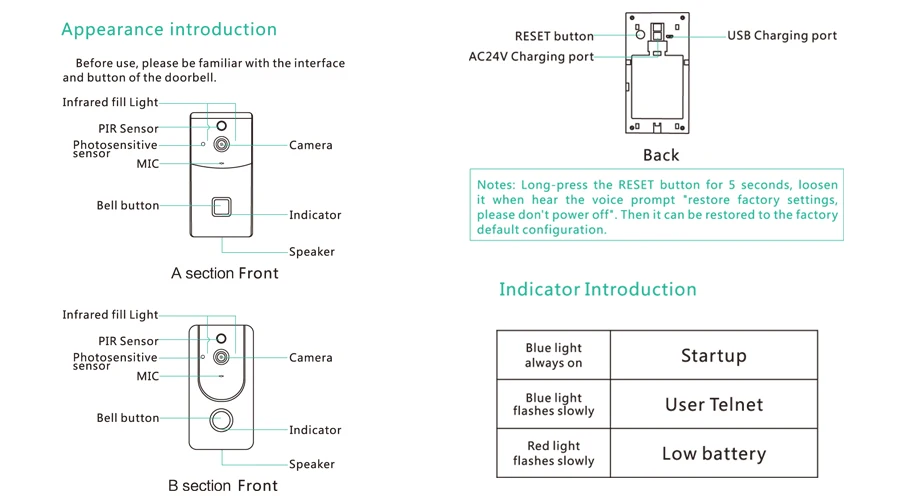 Appearance introduction

Before use, please be familiar with the interface and button of the doorbell.

Infrared fill Light
PIR Sensor
Photosensitive sensor
MIC
Bell button
Camera
Indicator
Speaker

A section Front

Infrared fill Light
PIR Sensor
Photosensitive sensor
MIC
Bell button
Camera
Indicator
Speaker

B section Front

RESET button
AC24V Charging port
USB Charging port

Back

Notes: Long-press the RESET button for 5 seconds, loosen it when hear the voice prompt "restore factory settings, please don't power off". Then it can be restored to the factory default configuration.

Indicator Introduction

| Blue light always on | Startup |
|---|---|
| Blue light flashes slowly | User Telnet |
| Red light flashes slowly | Low battery |