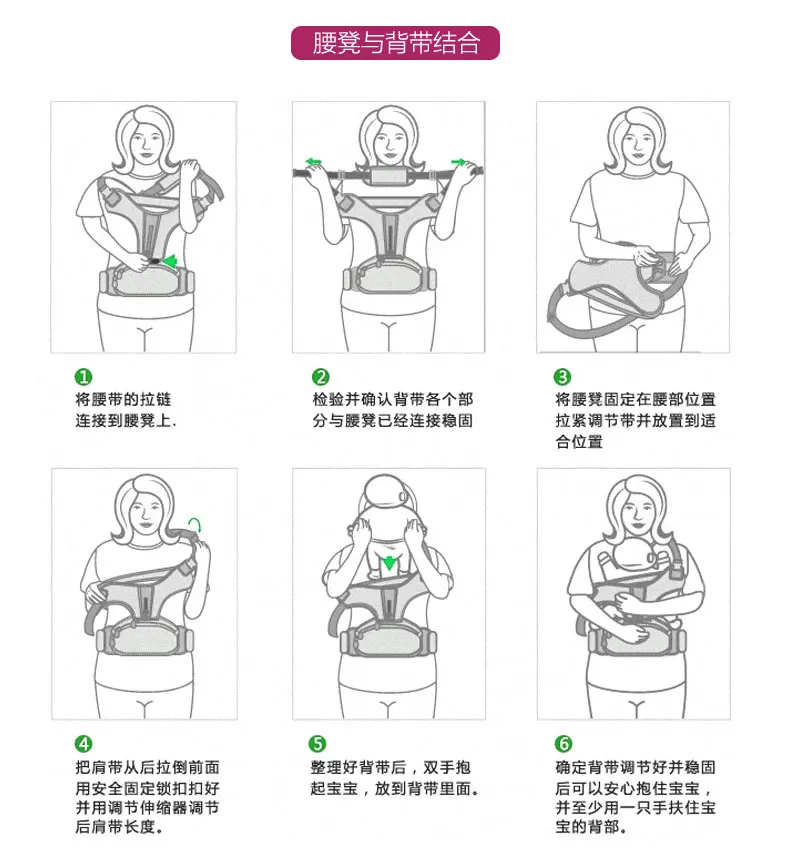 腰凳与背带结合

1
将腰带的拉链连接到腰凳上.

2
检验并确认背带各个部分与腰凳已经连接稳固

3
将腰凳固定在腰部位置拉紧调节带并放置到适合位置

4
把肩带从后拉倒前面用安全固定锁扣扣好并用调节伸缩器调节后肩带长度。

5
整理好背带后，双手抱起宝宝，放到背带里面。

6
确定背带调节好并稳固后可以安心抱住宝宝，并至少用一只手扶住宝宝的背部。