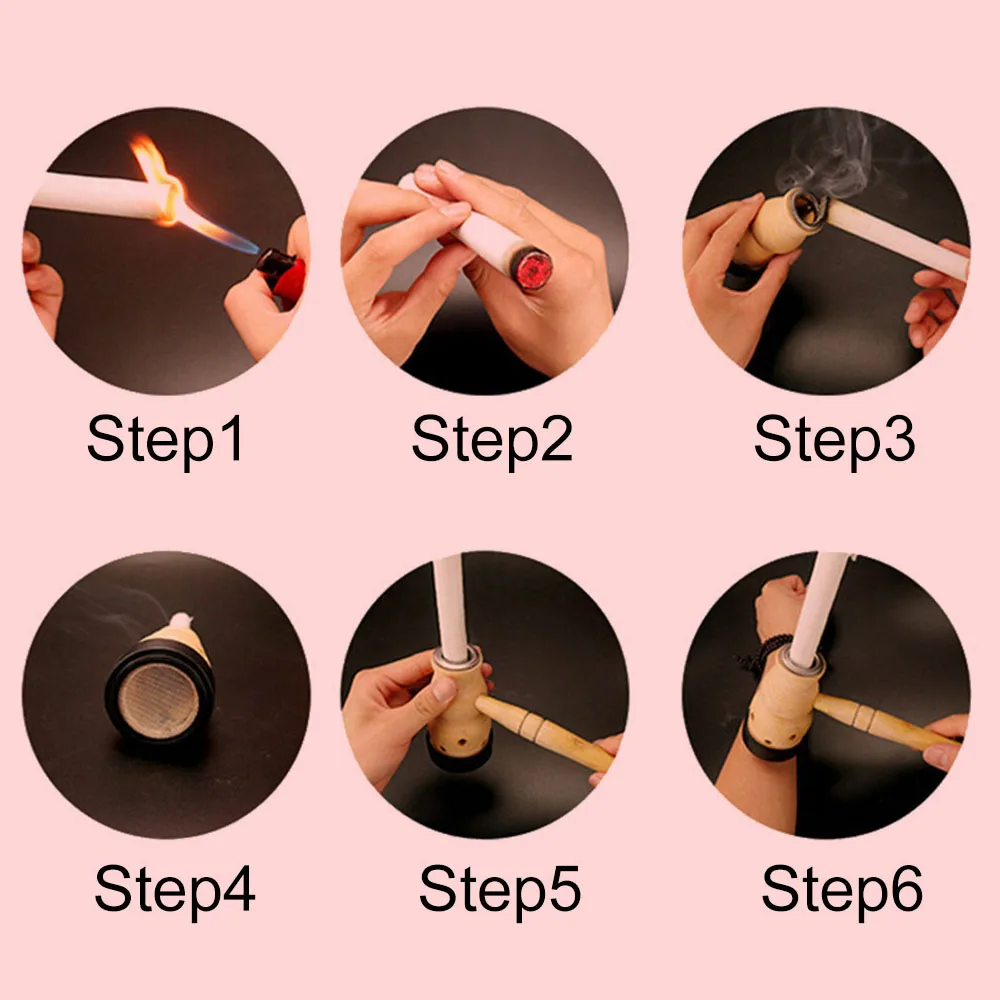 Step1

Step2

Step3

Step4

Step5

Step6