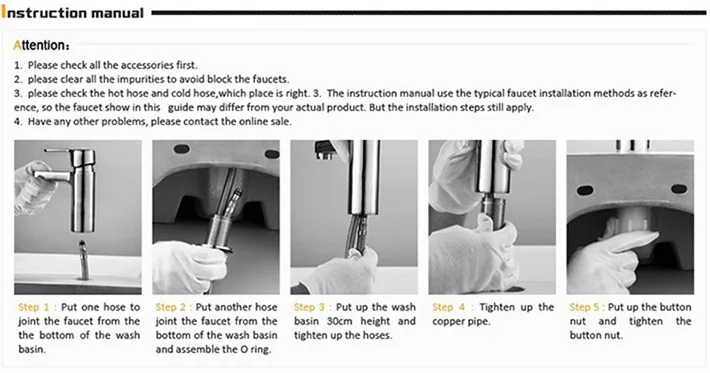 Instruction manual

Attention:

1. Please check all the accessories first.
2. please clear all the impurities to avoid block the faucets.
3. please check the hot hose and cold hose,which place is right. 3. The instruction manual use the typical faucet installation methods as reference, so the faucet show in this guide may differ from your actual product. But the installation steps still apply.
4. Have any other problems, please contact the online sale.

Step 1 : Put one hose to joint the faucet from the the bottom of the wash basin.

Step 2 : Put another hose joint the faucet from the bottom of the wash basin and assemble the O ring.

Step 3 : Put up the wash basin 30cm height and tighten up the hoses.

Step 4 : Tighten up the copper pipe.

Step 5 : Put up the button nut and tighten the button nut.