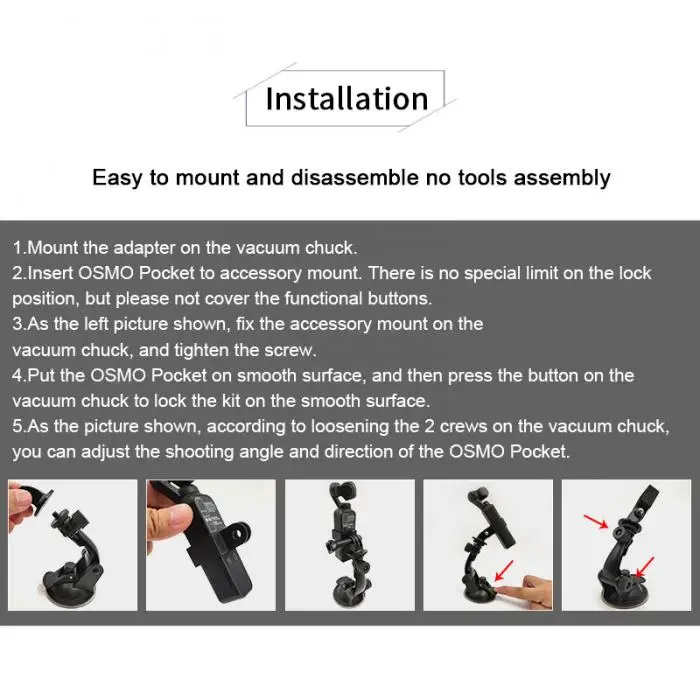 Installation

Easy to mount and disassemble no tools assembly

1.Mount the adapter on the vacuum chuck.
2.Insert OSMO Pocket to accessory mount. There is no special limit on the lock position, but please not cover the functional buttons.
3.As the left picture shown, fix the accessory mount on the vacuum chuck, and tighten the screw.
4.Put the OSMO Pocket on smooth surface, and then press the button on the vacuum chuck to lock the kit on the smooth surface.
5.As the picture shown, according to loosening the 2 crews on the vacuum chuck, you can adjust the shooting angle and direction of the OSMO Pocket.