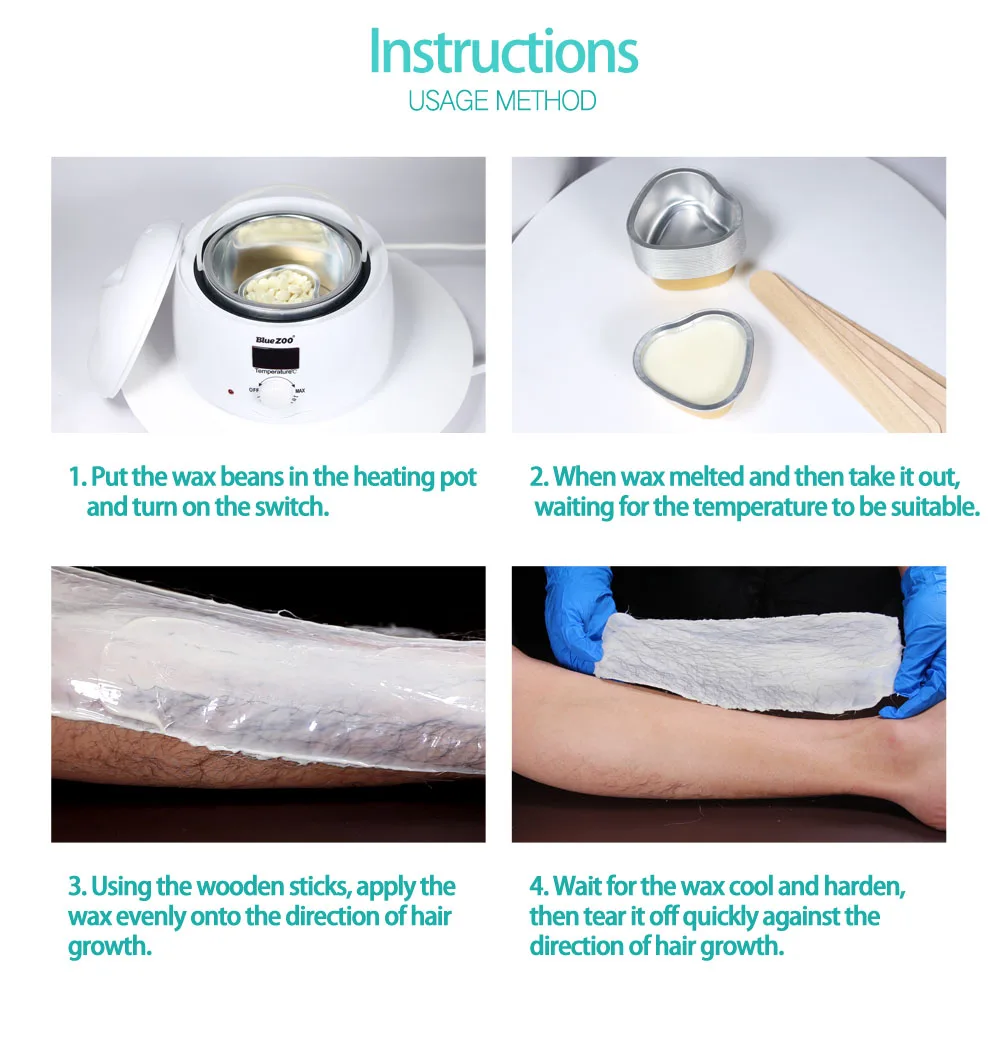 Instructions
USAGE METHOD

Blue ZOO
Temperature℃
OFF
MAX

1. Put the wax beans in the heating pot and turn on the switch.

2. When wax melted and then take it out, waiting for the temperature to be suitable.

3. Using the wooden sticks, apply the wax evenly onto the direction of hair growth.

4. Wait for the wax cool and harden, then tear it off quickly against the direction of hair growth.