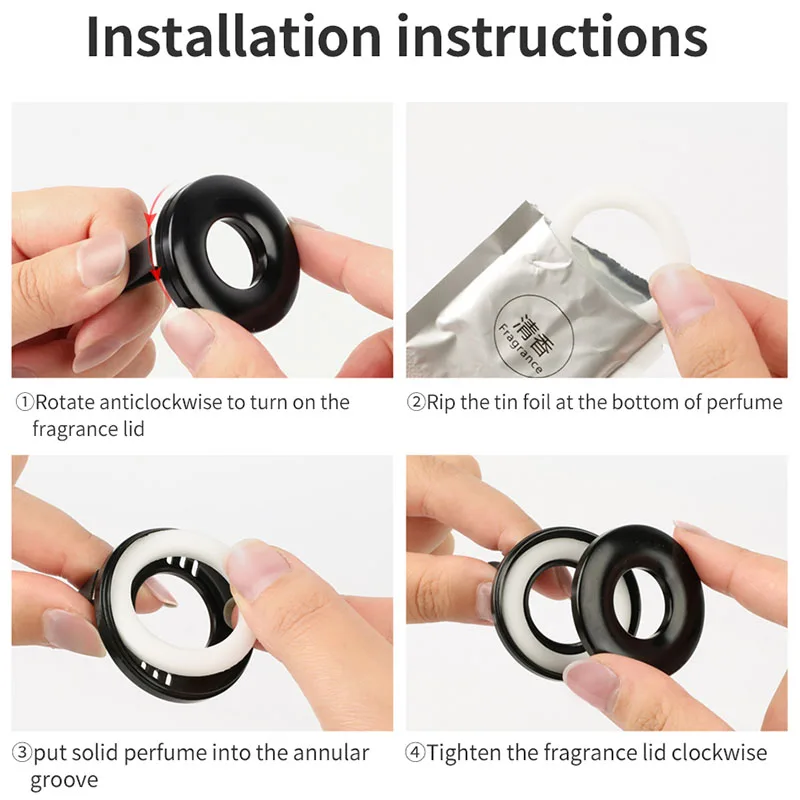 Installation instructions

清香
Fragrance

①Rotate anticlockwise to turn on the fragrance lid

②Rip the tin foil at the bottom of perfume

③put solid perfume into the annular groove

④Tighten the fragrance lid clockwise