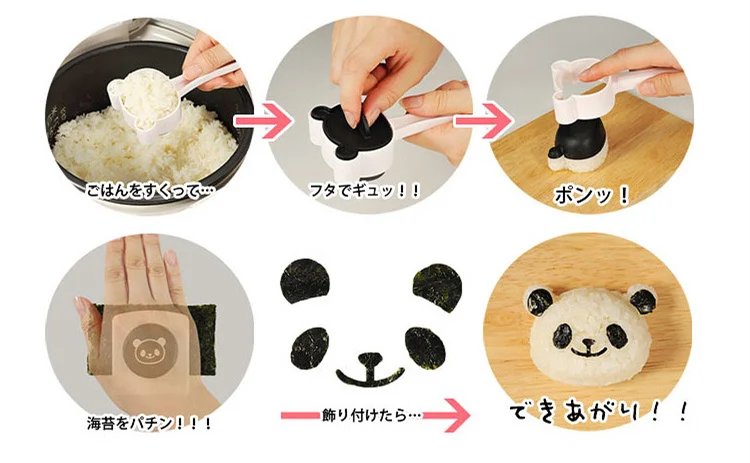 ごはんをすくって…

フタでギュッ！！

ポンッ！

海苔をパチン！！！

飾り付けたら…

できあがり！！