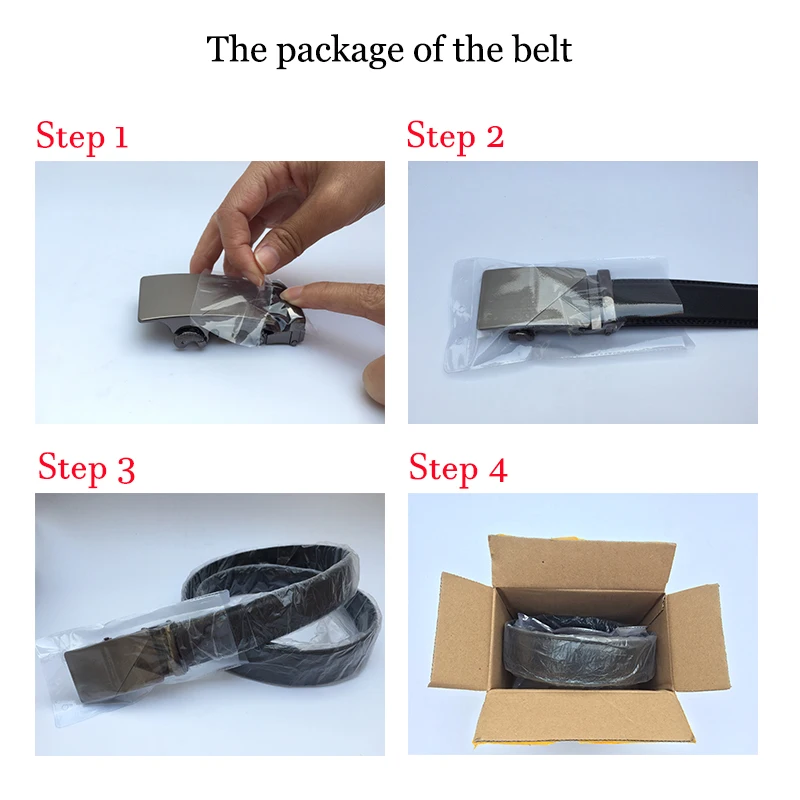 The package of the belt

Step 1

Step 2

Step 3

Step 4