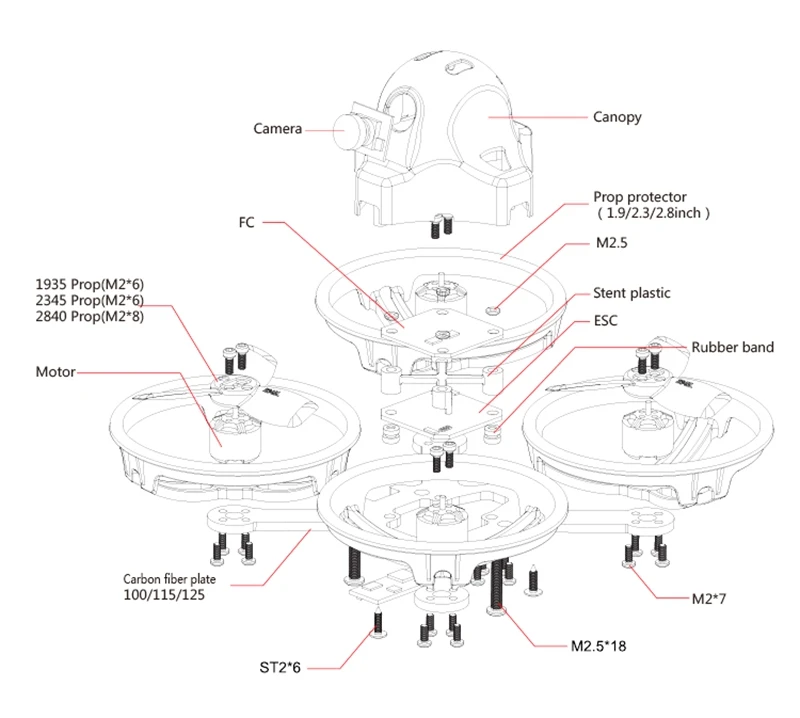 Camera

Canopy

Prop protector
( 1.9/2.3/2.8inch )

FC

M2.5

1935 Prop(M2*6)
2345 Prop(M2*6)
2840 Prop(M2*8)

Stent plastic

ESC

Rubber band

Motor

Carbon fiber plate
100/115/125

M2*7

M2.5*18

ST2*6