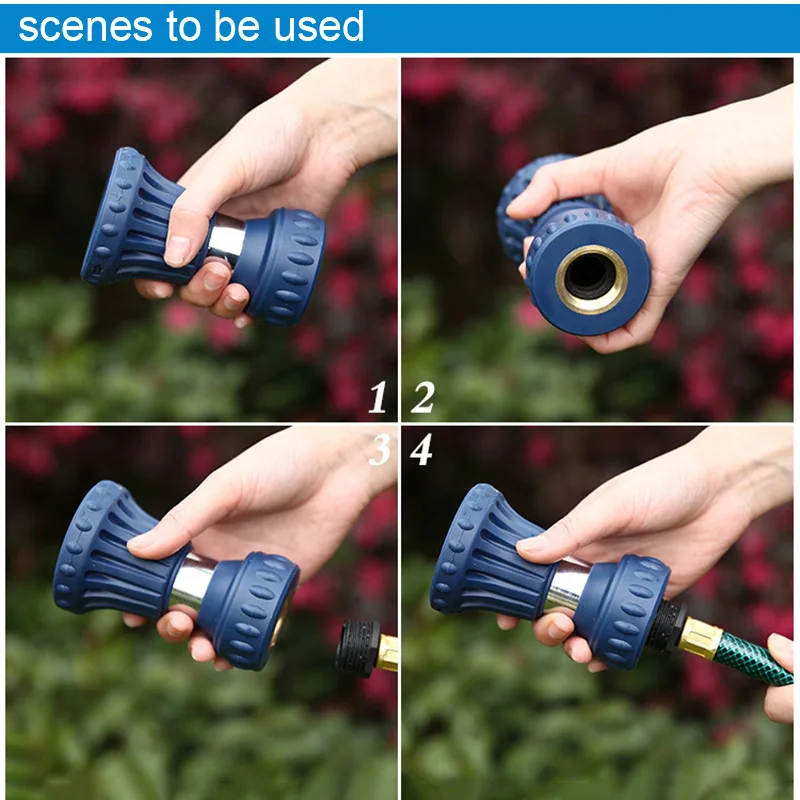 scenes to be used

1

2

3

4