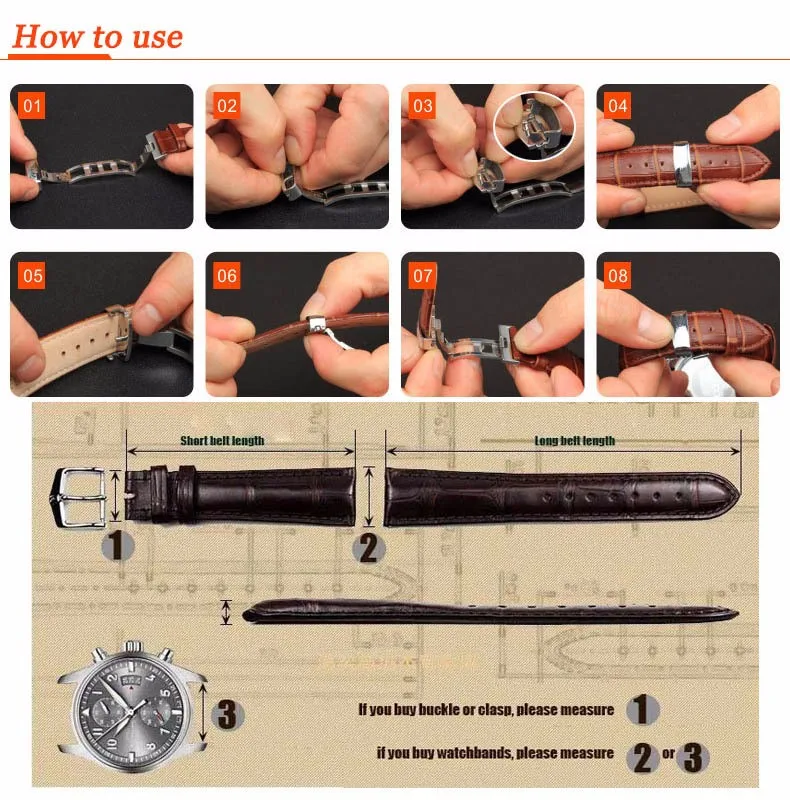 How to use

01

02

03

04

05

06

07

08

Short belt length

Long belt length

1

2

3

If you buy buckle or clasp, please measure 1

if you buy watchbands, please measure 2 or 3