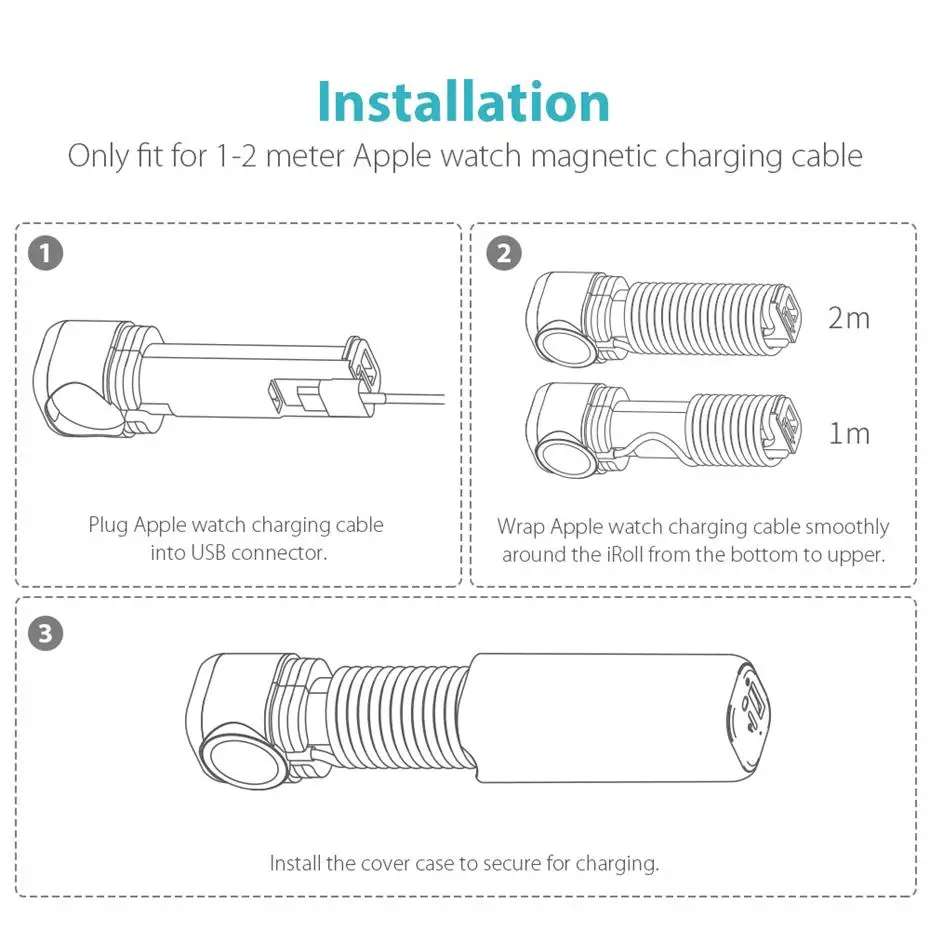 Installation
Only fit for 1-2 meter Apple watch magnetic charging cable

1

Plug Apple watch charging cable into USB connector.

2

2m

1m

Wrap Apple watch charging cable smoothly around the iRoll from the bottom to upper.

3

Install the cover case to secure for charging.