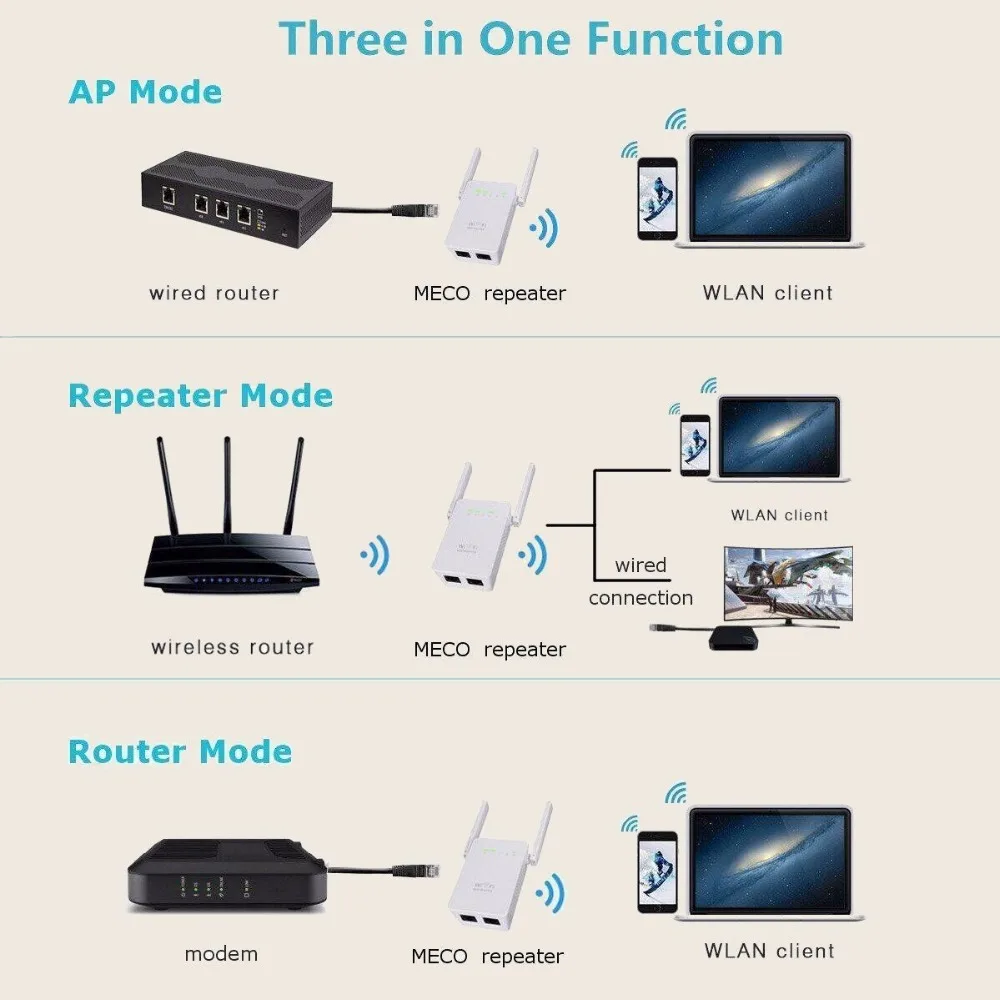 Three in One Function

AP Mode

wired router

MECO repeater

WLAN client

Repeater Mode

wireless router

MECO repeater

WLAN client

wired connection

Router Mode

modem

MECO repeater

WLAN client